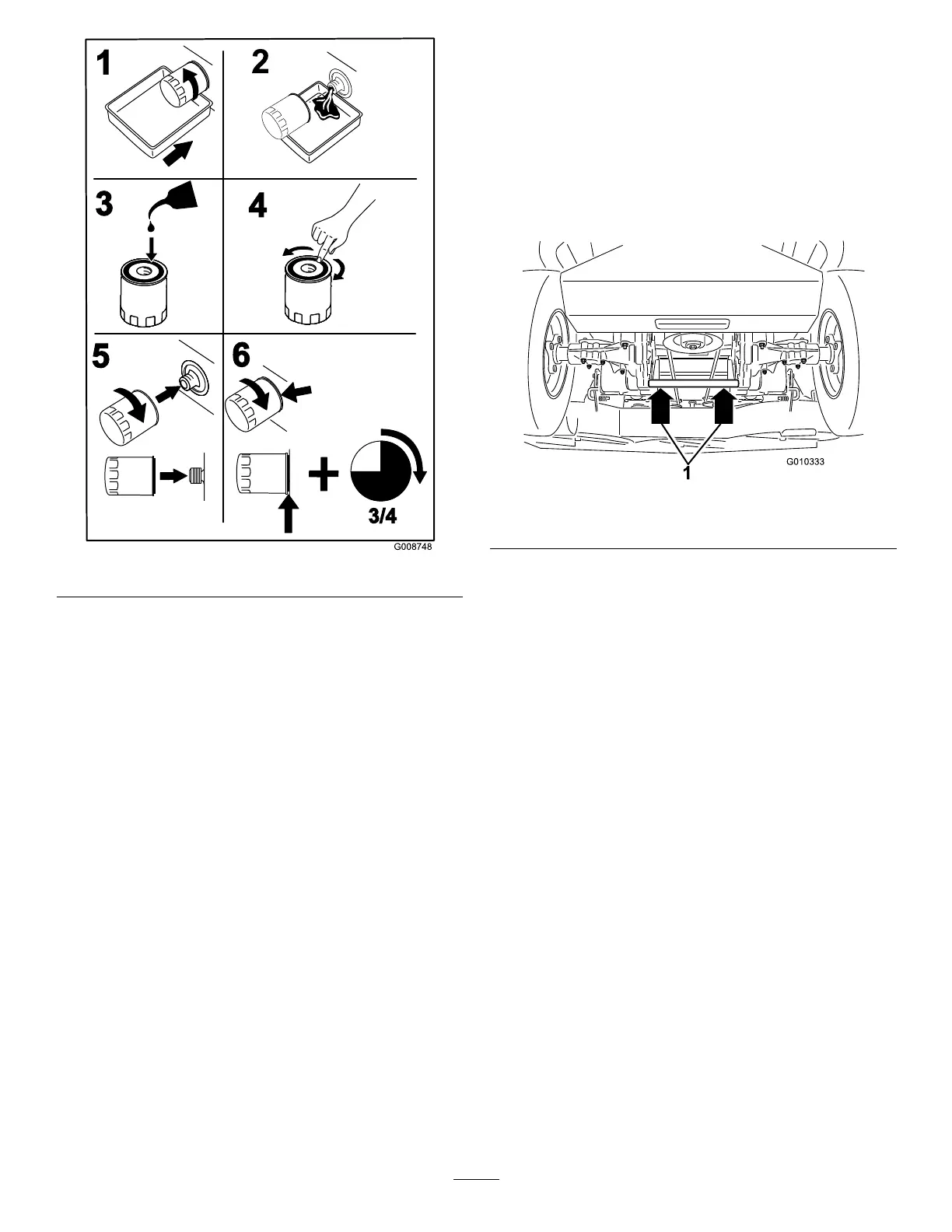 1

2

3

4

5

6

3/4

G008748

1

G010333