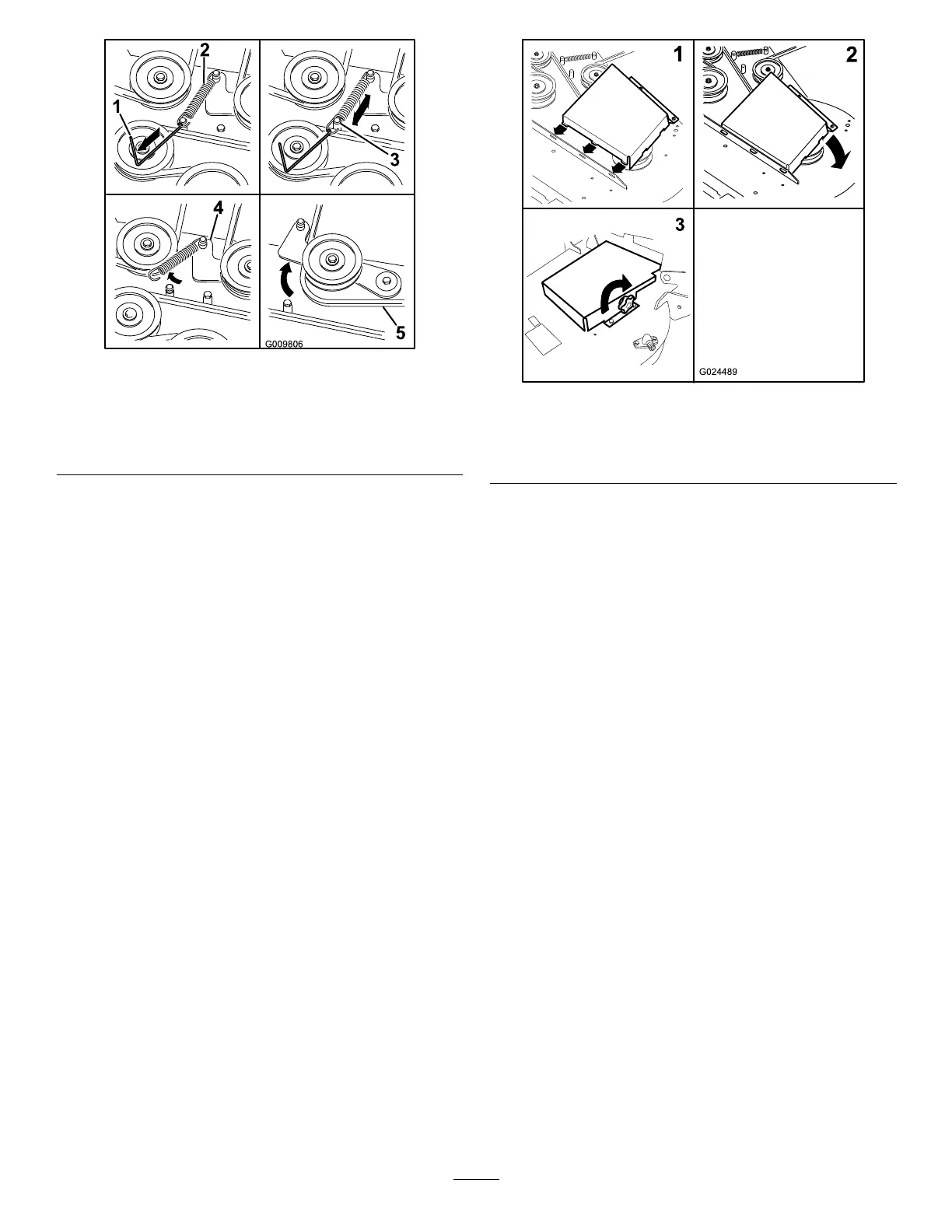 2
1
3
4
5
G009806

1
2
3
G024489