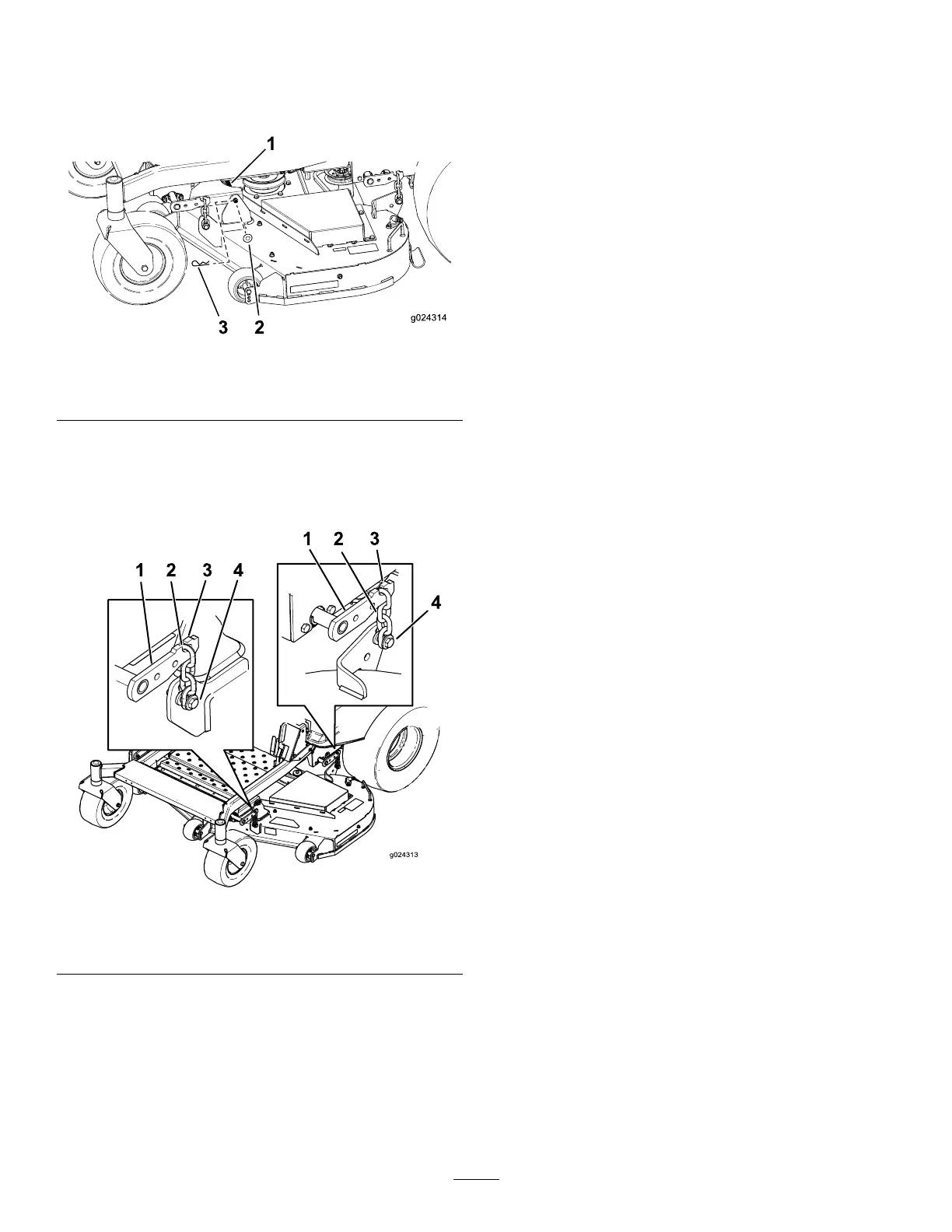 1

3 2

g024314

1 2 3 4

1 2 3

4

g024313