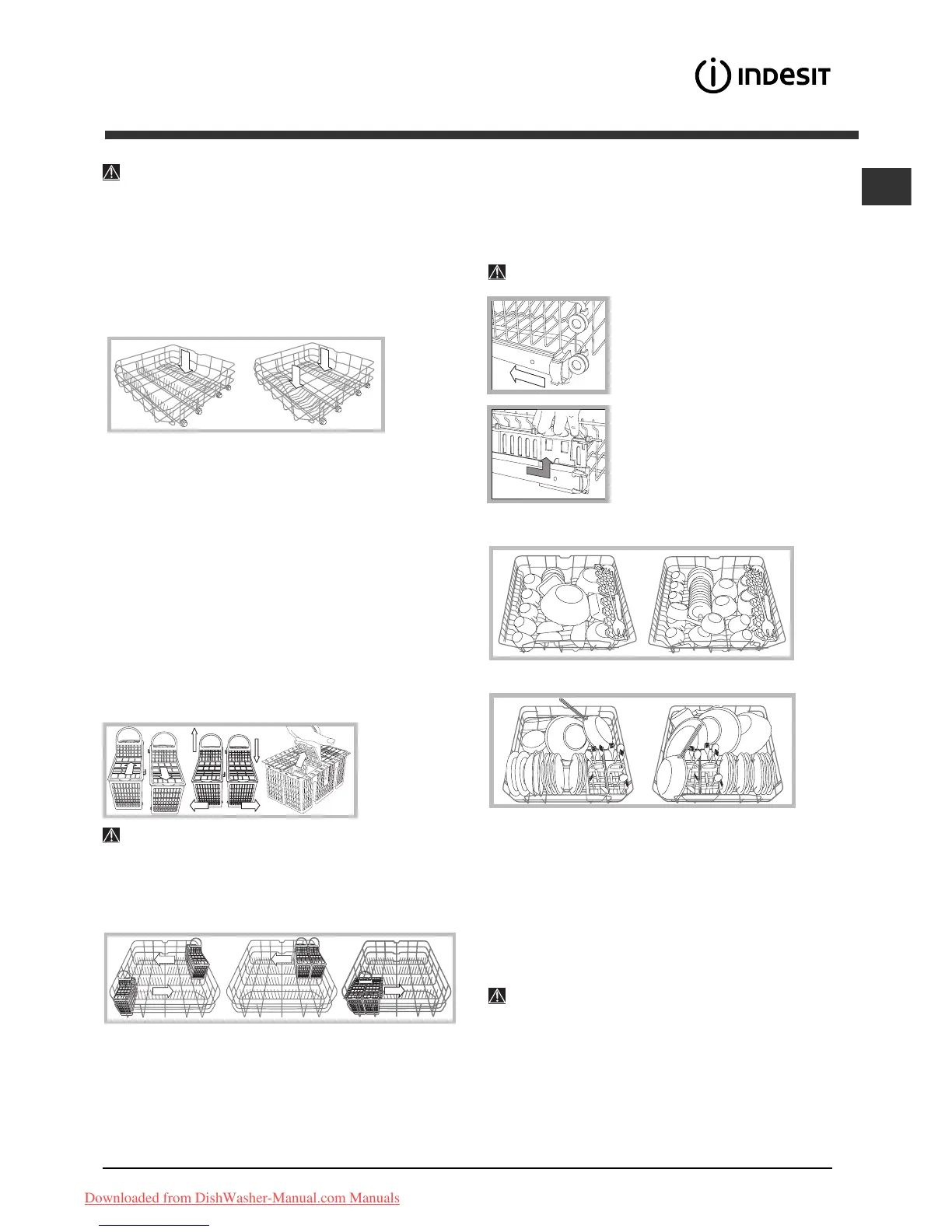 INDESIT

Downloaded from DishWasher-Manual.com Manuals