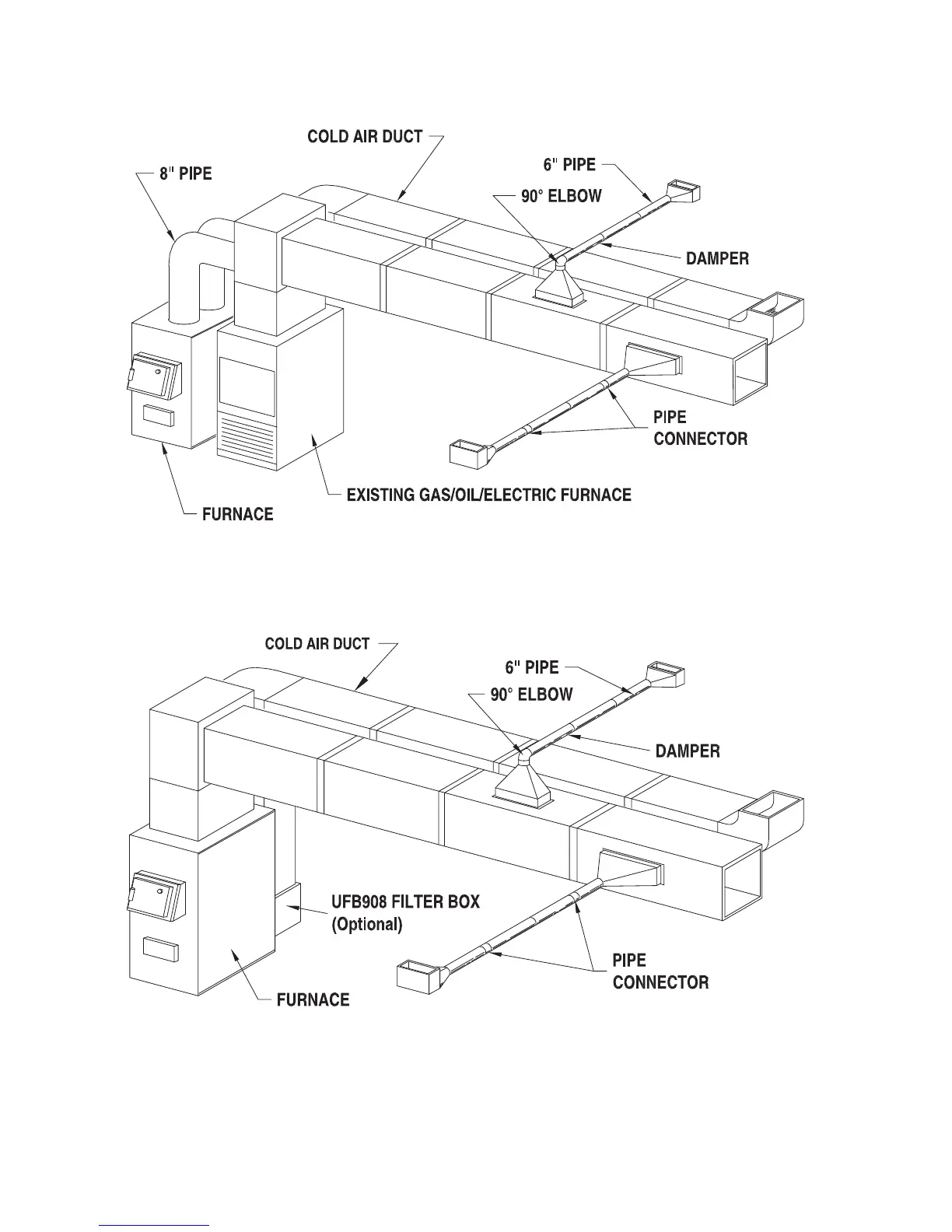 COLD AIR DUCT

8" PIPE

6" PIPE

90° ELBOW

DAMPER

PIPE CONNECTOR

EXISTING GAS/OIL/ELECTRIC FURNACE

FURNACE

COLD AIR DUCT

6" PIPE

90° ELBOW

DAMPER

UFB908 FILTER BOX (Optional)

PIPE CONNECTOR

FURNACE