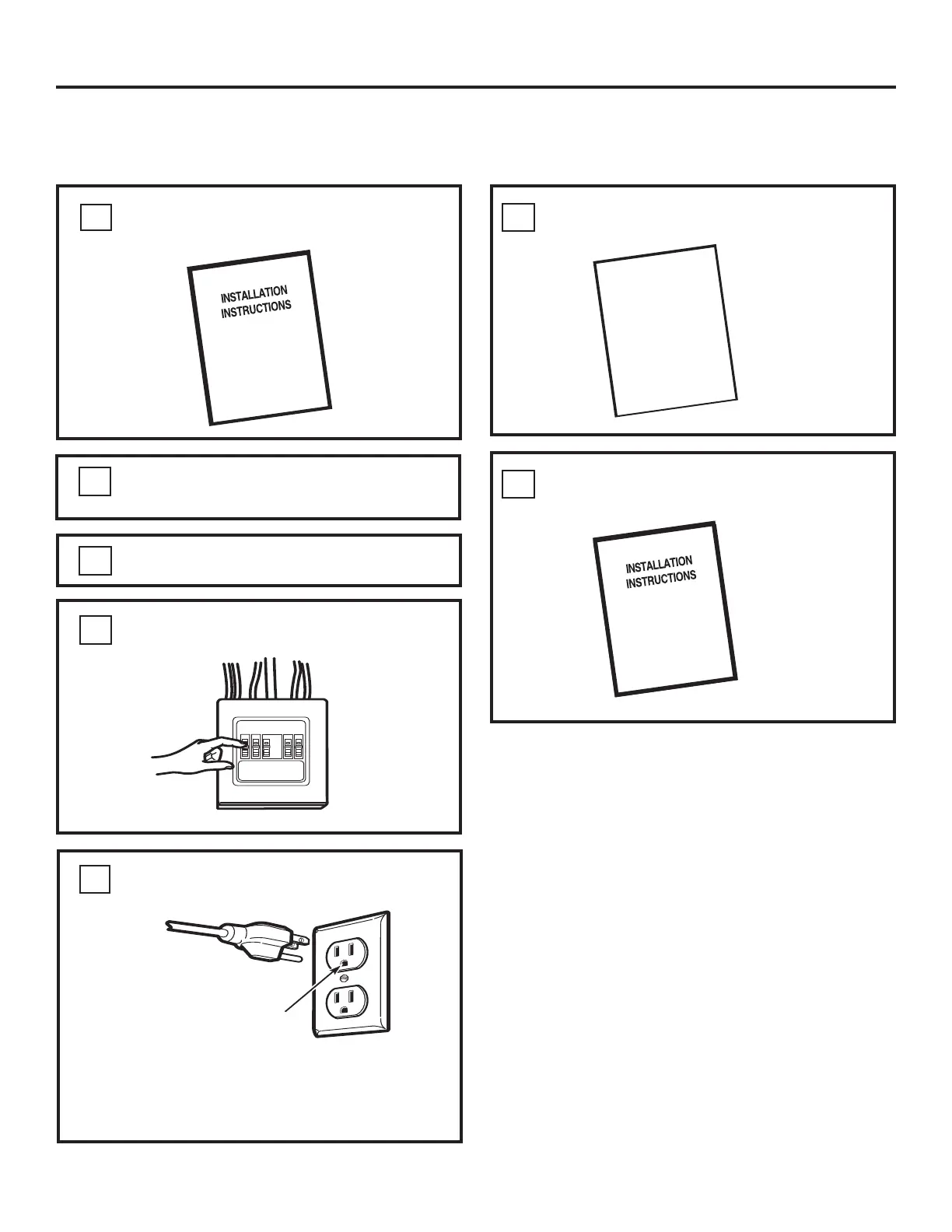 INSTALLATION INSTRUCTIONS

INSTALLATION INSTRUCTIONS