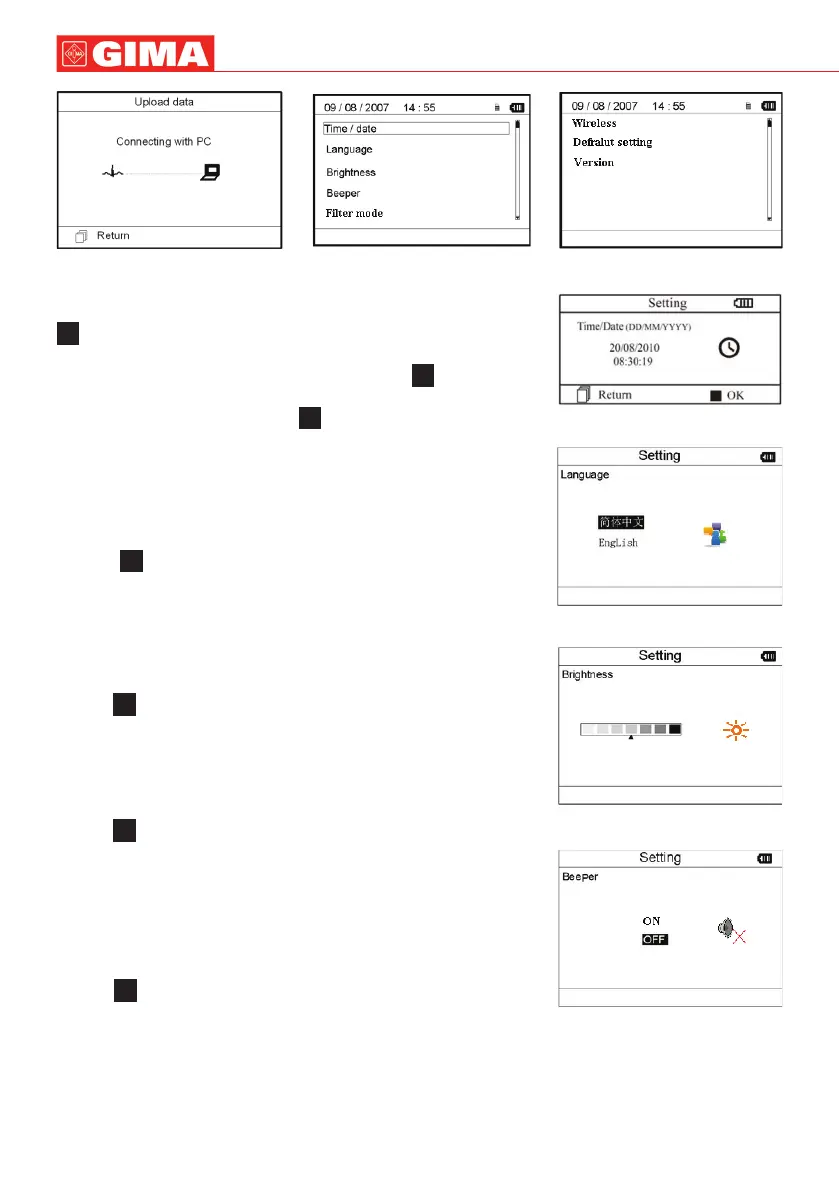 GIMA

Upload data

Connecting with PC

Return

09 / 08 / 2007 14 : 55

Time / date

Language

Brightness

Beeper

Filter mode

09 / 08 / 2007 14 : 55

Wireless

Defralut setting

Version

Setting

Time/Date (DD/MM/YYYY)

20/08/2010
08:30:19

Return

OK

Setting

Language

简体中文

English

Setting

Brightness

Setting

Beeper

ON

OFF