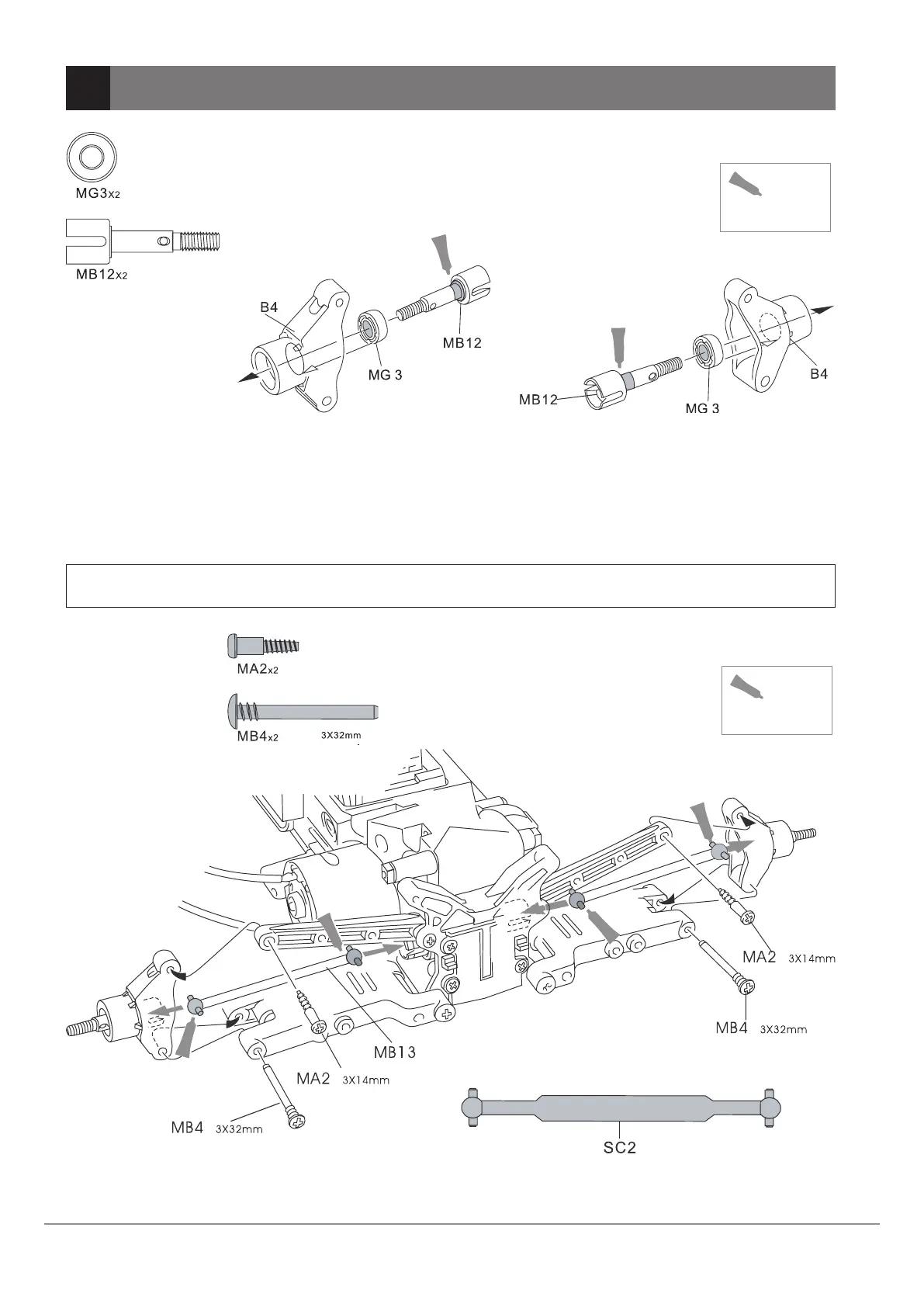 MG3x2

MB12x2

B4

MG 3

MB12

MB12

MG 3

B4

MA2x2

MB4x2 3X32mm

MA2 3X14mm

MB4 3X32mm

MB13

MA2 3X14mm

MB4 3X32mm

SC2