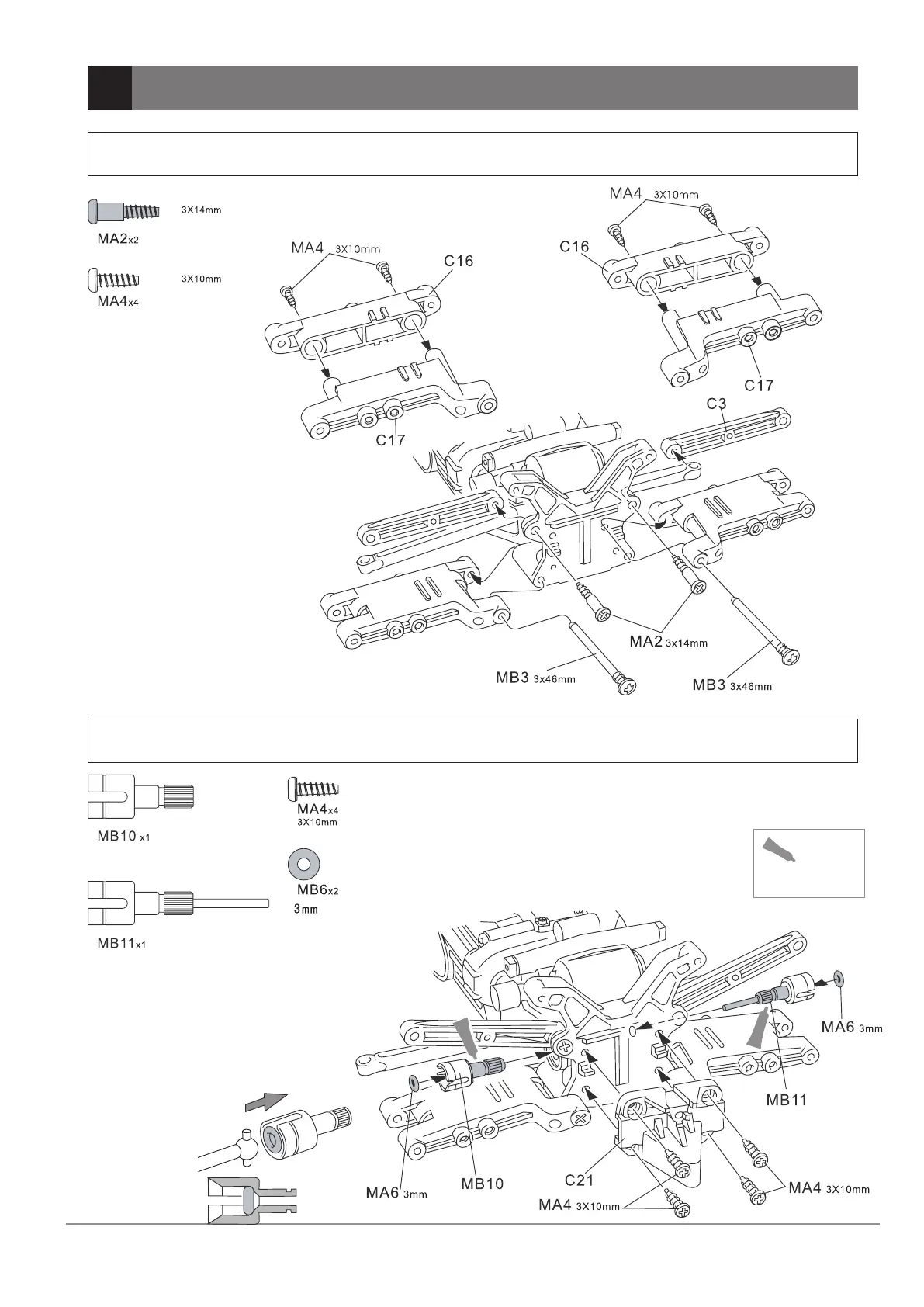 3X14mm
MA2x2

3X10mm
MA4x4

MA4 3X10mm
C16
C17

MA4 3X10mm
C16
C17
C3

MA2 3x14mm
MB3 3x46mm
MB3 3x46mm

MB10 x1

MB11x1

MA4x4
3X10mm

MB6x2
3mm

MA6 3mm
MB11
MA6 3mm
MB10
C21
MA4 3X10mm
MA4 3X10mm