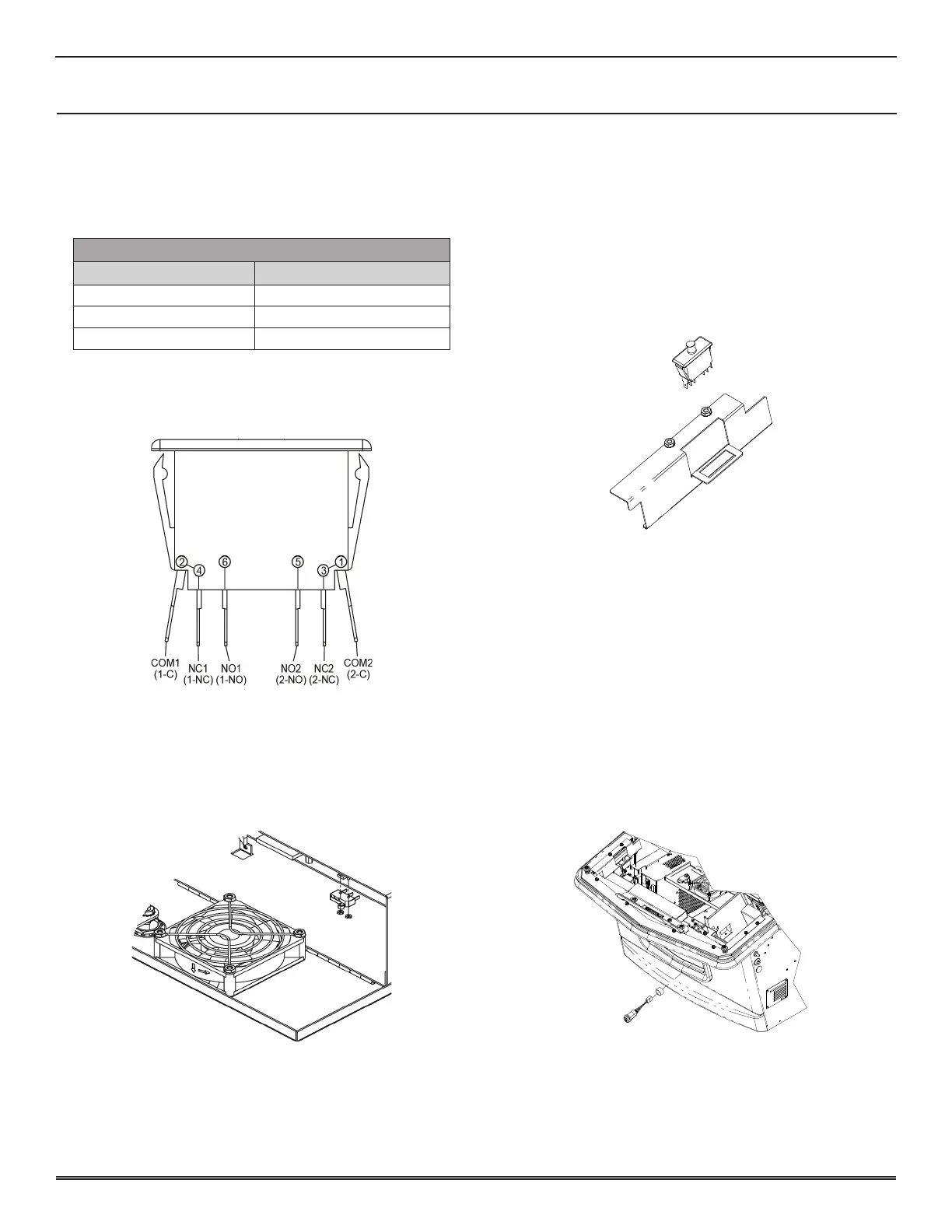 2 4 6 5 3 1

COM1 (1-C) NC1 (1-NC) NO1 (1-NO) NO2 (2-NO) NC2 (2-NC) COM2 (2-C)