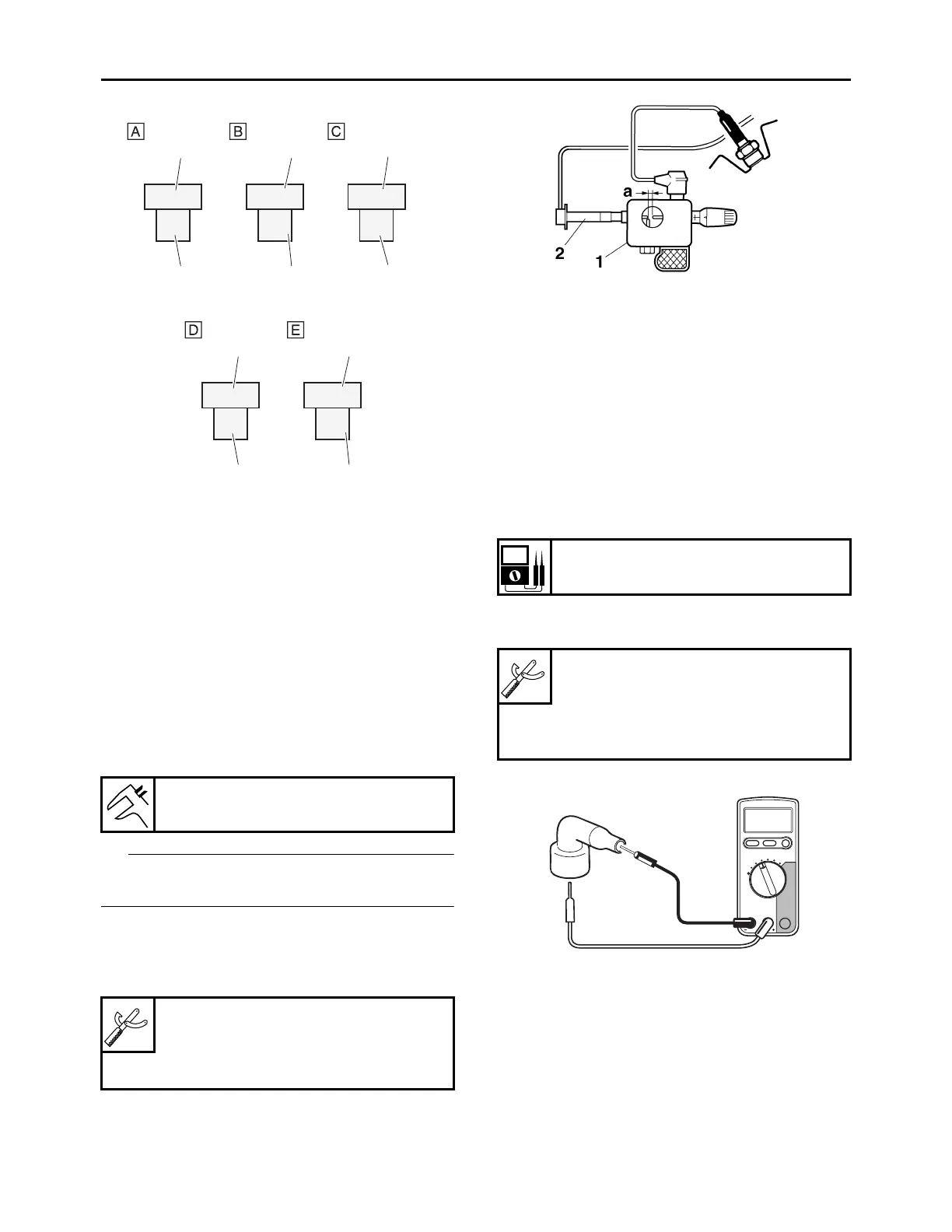 A B C

D E

a

2 1