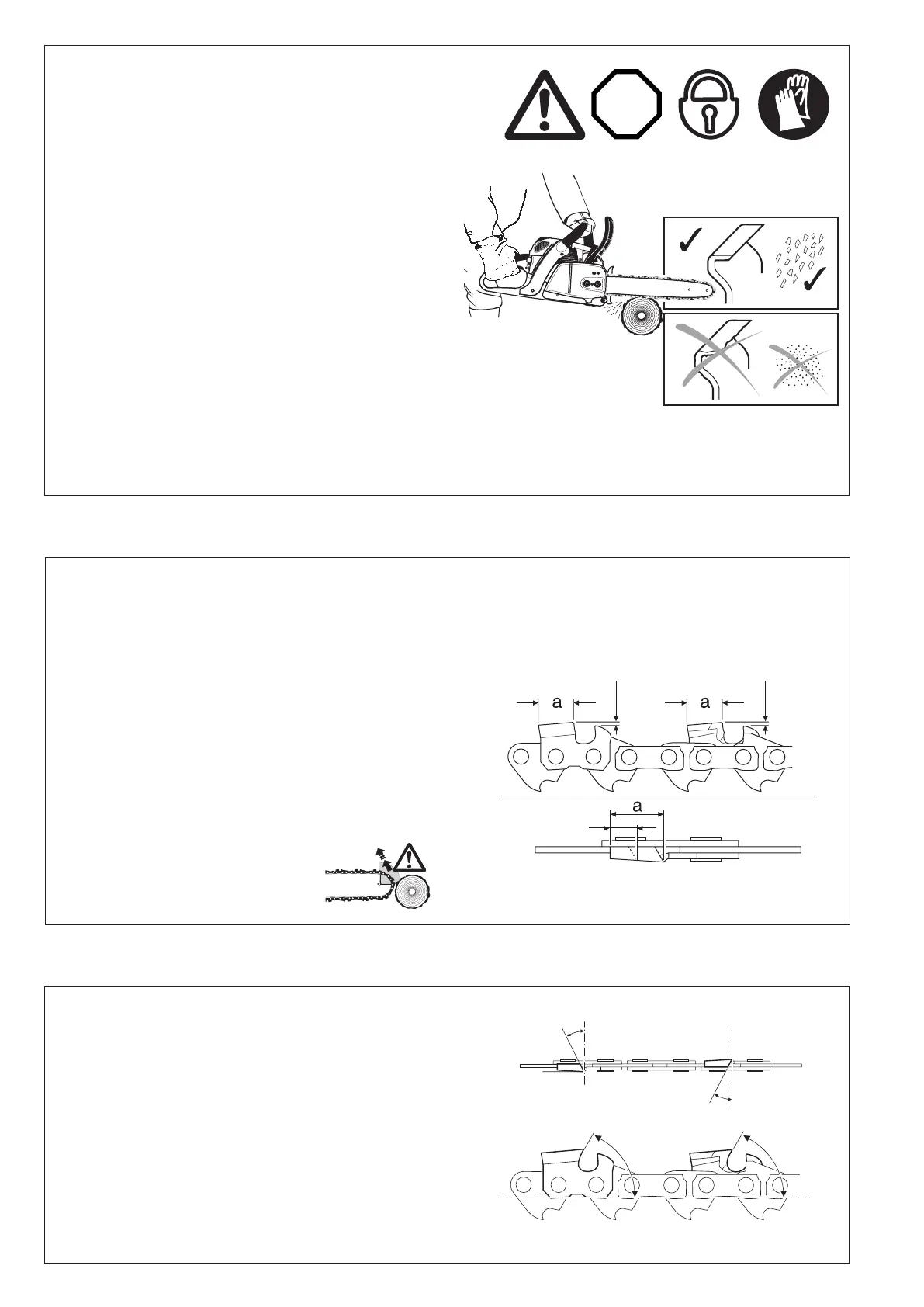 a

a

a