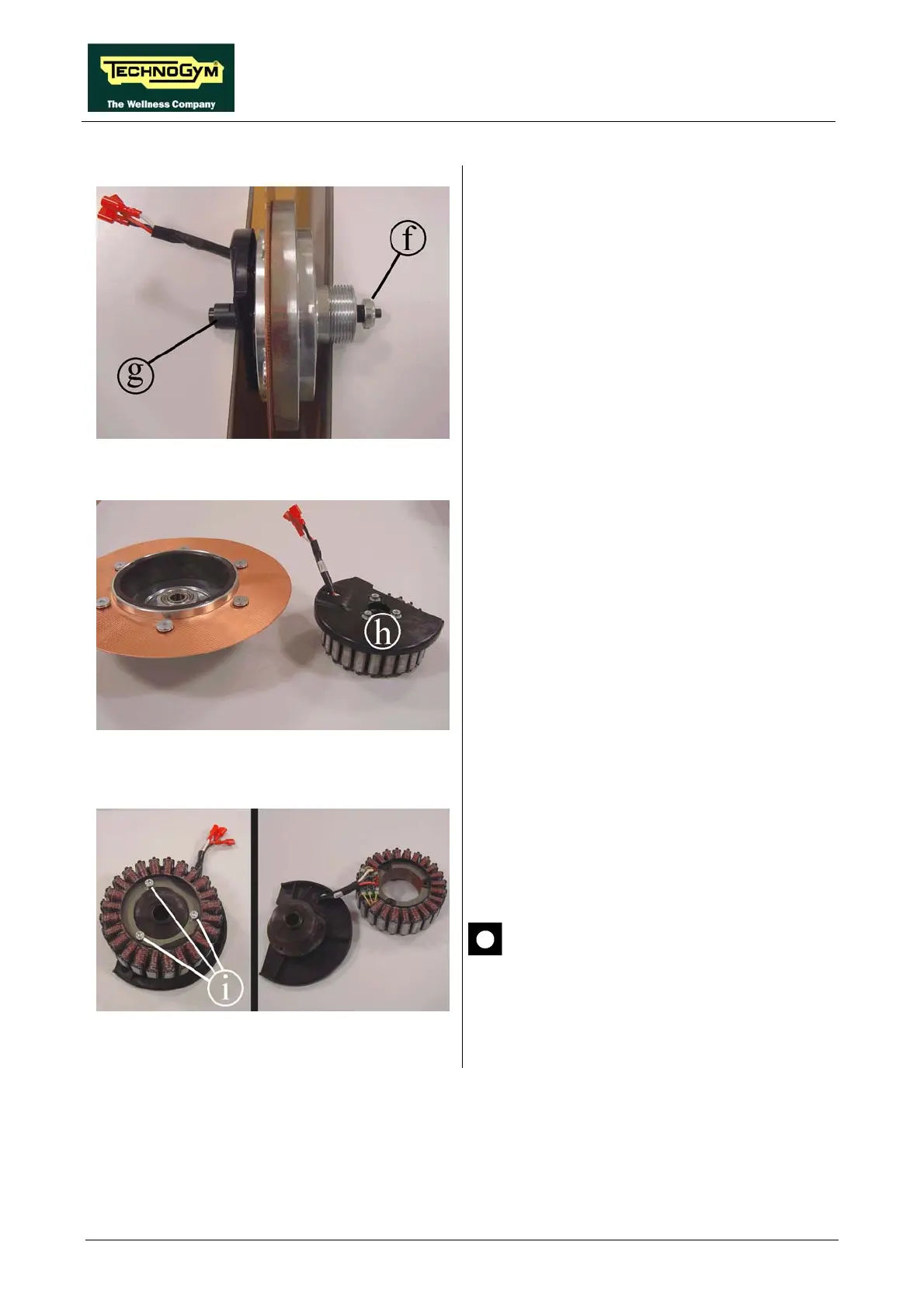 TECHNOGYM
The Wellness Company

f

g

h

i