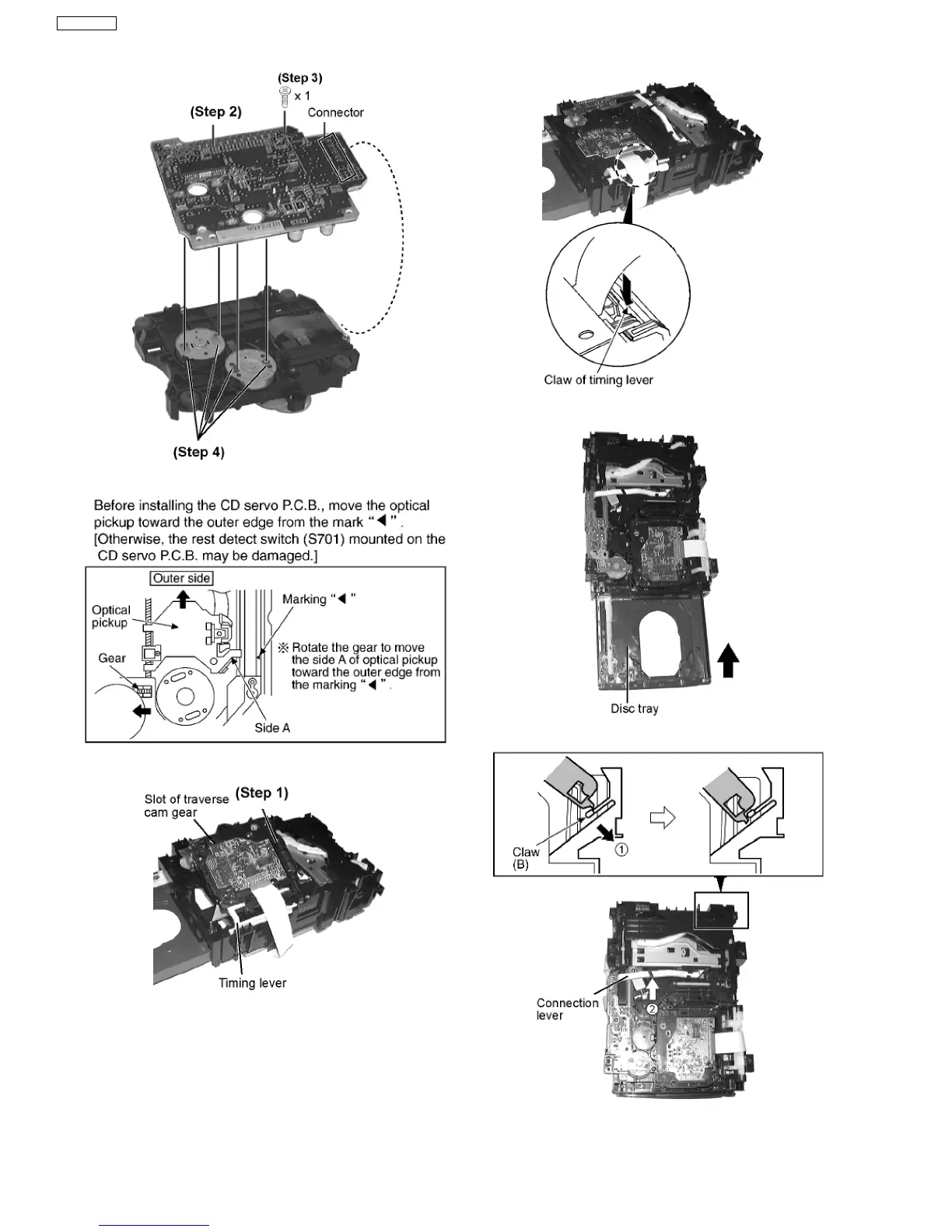 (Step 3)
x 1
(Step 2)
Connector

(Step 4)

Before installing the CD servo P.C.B., move the optical pickup toward the outer edge from the mark "◀". [Otherwise, the rest detect switch (S701) mounted on the CD servo P.C.B. may be damaged.]

Outer side
Optical pickup
Gear
Marking "◀"
※ Rotate the gear to move the side A of optical pickup toward the outer edge from the marking "◀".
Side A

Slot of traverse cam gear
(Step 1)
Timing lever

Claw of timing lever

Disc tray

Claw (B)
①

Connection lever
②