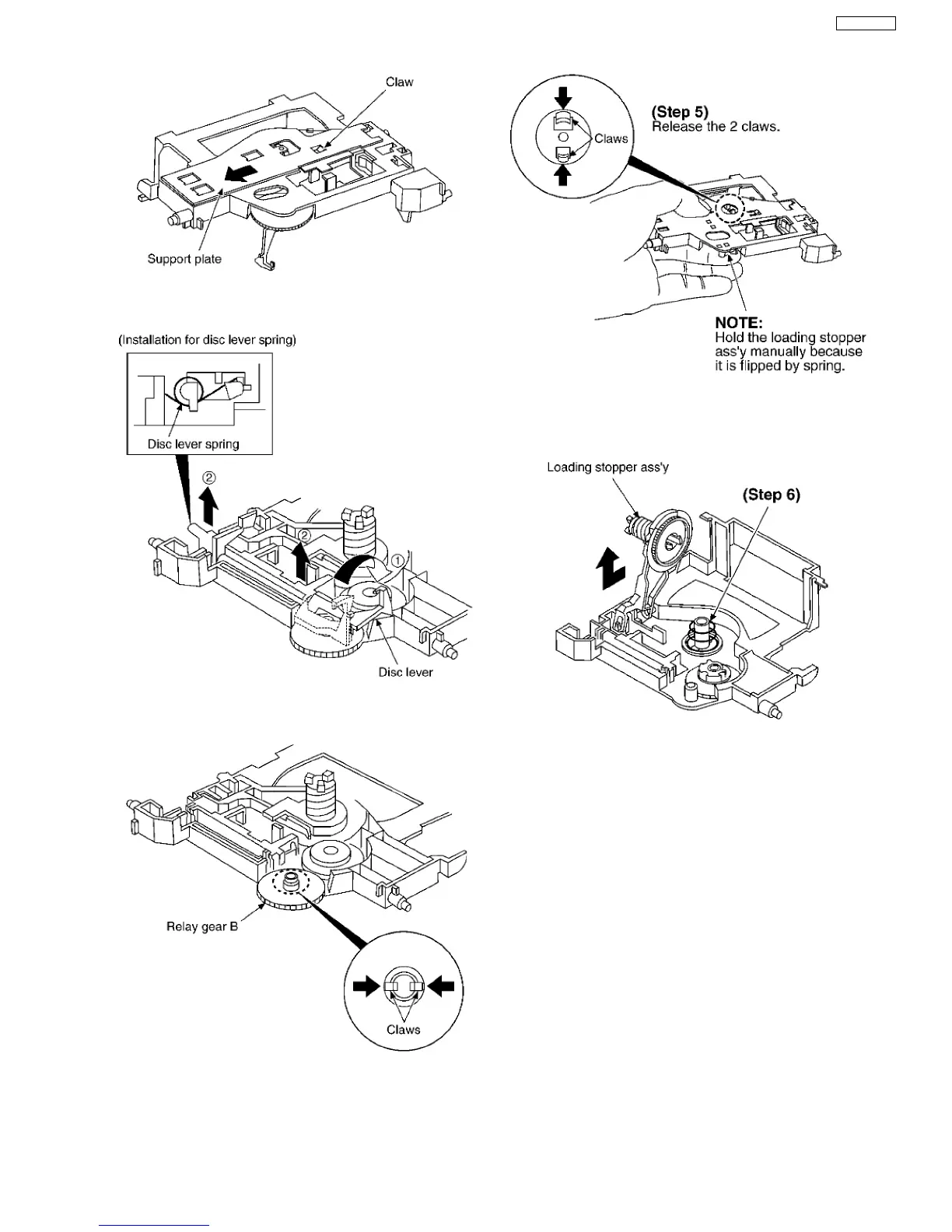 Claw

Support plate

(Installation for disc lever spring)

Disc lever spring

②

②

①

Disc lever

Relay gear B

Claws

Claws

(Step 5)
Release the 2 claws.

NOTE:
Hold the loading stopper ass'y manually because it is flipped by spring.

Loading stopper ass'y

(Step 6)