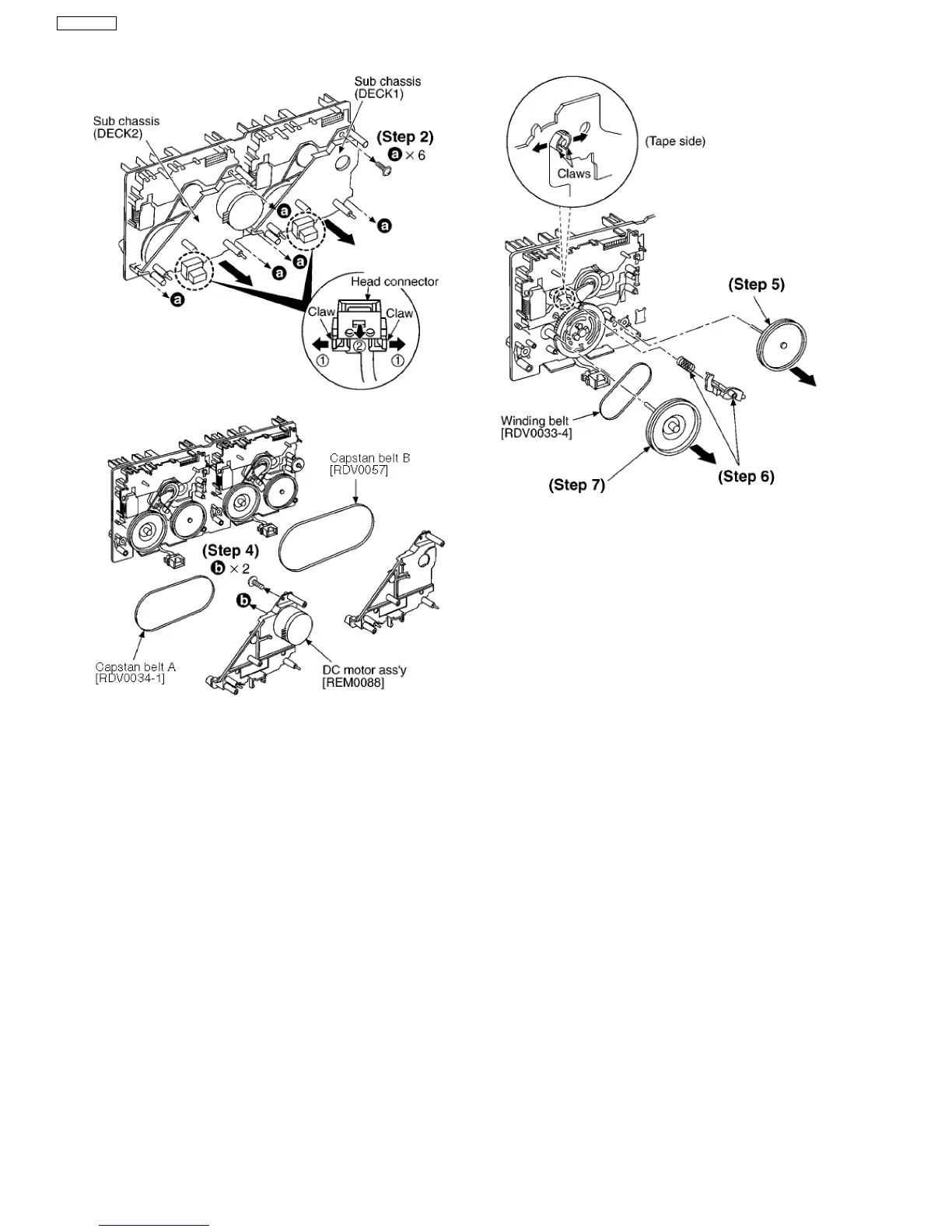 Sub chassis (DECK1)

Sub chassis (DECK2)

(Step 2)
a × 6

a

a

a

a

a

Head connector

Claw

Claw

① ② ①

Capstan belt B [RDV0057]

(Step 4)
b × 2

b

Capstan belt A [RDV0034-1]

DC motor ass'y [REM0088]

(Tape side)

Claws

(Step 5)

Winding belt [RDV0033-4]

(Step 7)

(Step 6)