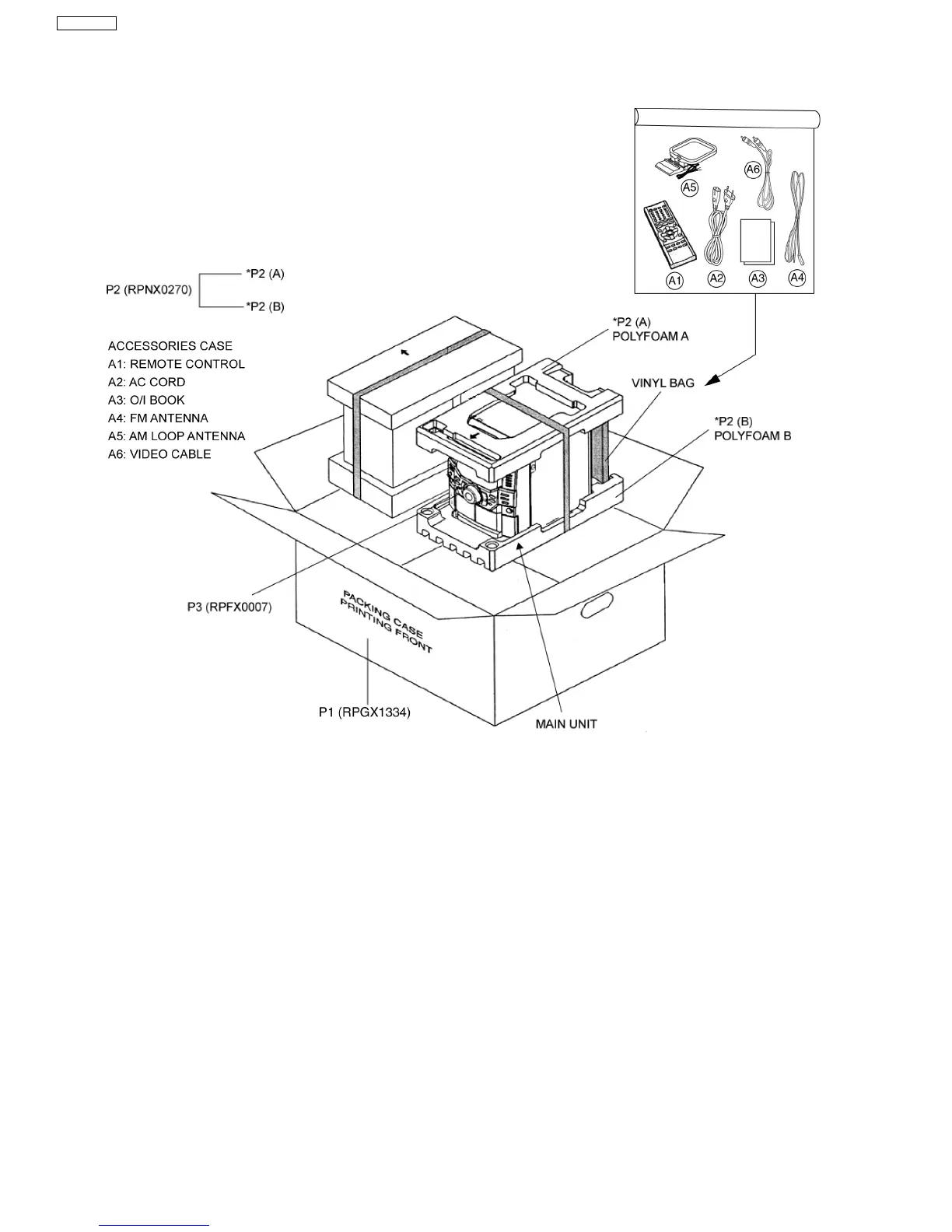 A5
A6
A1
A2
A3
A4

P2 (RPNX0270)
*P2 (A)
*P2 (B)

ACCESSORIES CASE
A1: REMOTE CONTROL
A2: AC CORD
A3: O/I BOOK
A4: FM ANTENNA
A5: AM LOOP ANTENNA
A6: VIDEO CABLE

*P2 (A)
POLYFOAM A

VINYL BAG

*P2 (B)
POLYFOAM B

P3 (RPFX0007)

PACKING CASE
PRINTING FRONT

P1 (RPGX1334)

MAIN UNIT