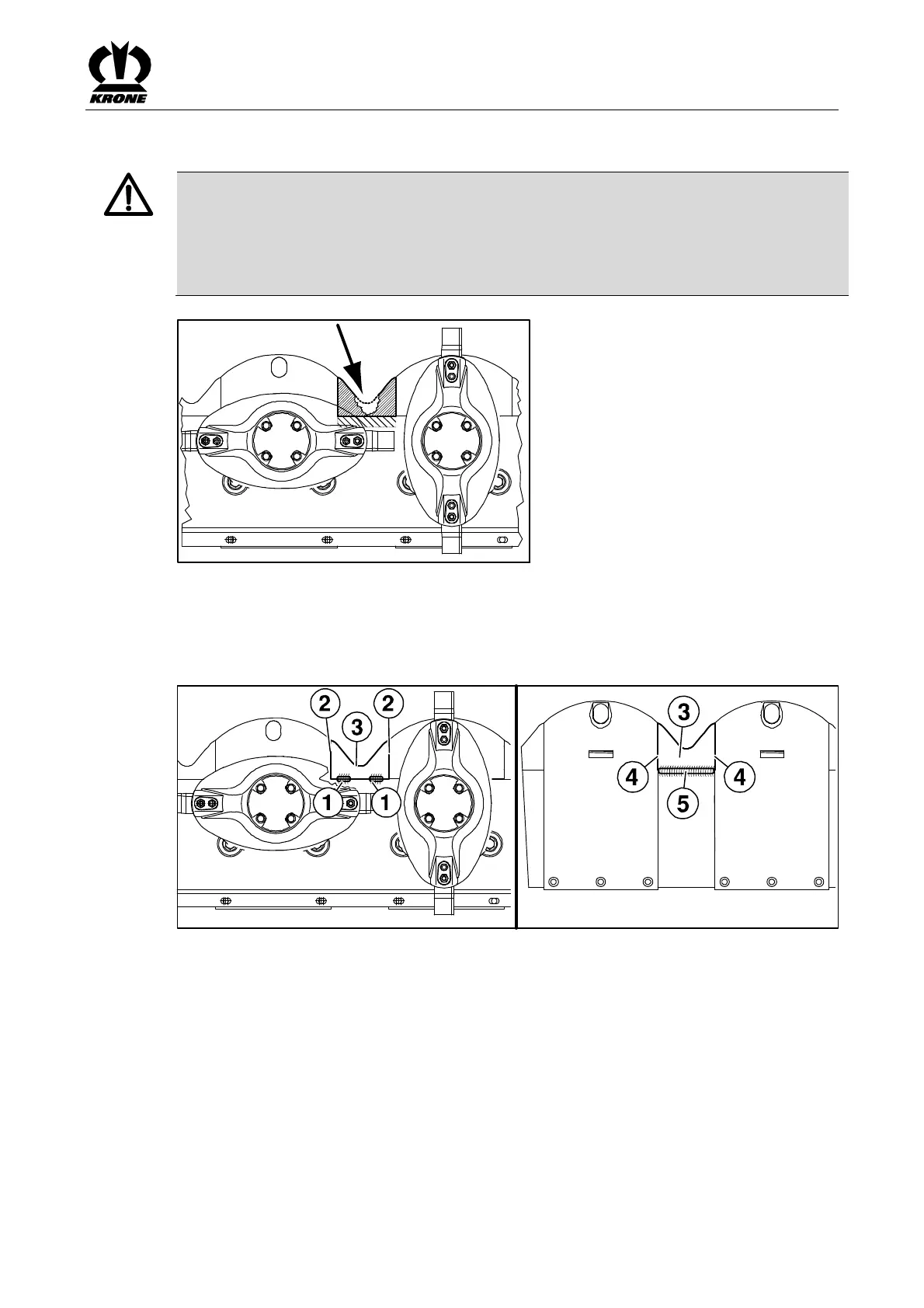 KRONE

2

3

2

1

1

3

4

4

5