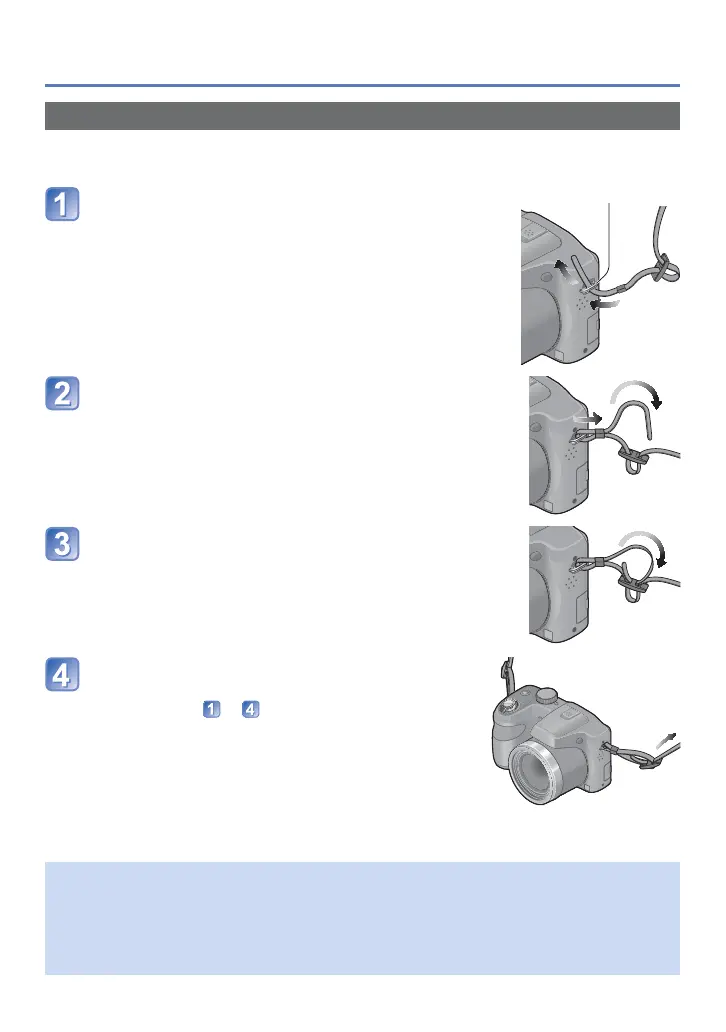 1

2

3

4

1 4