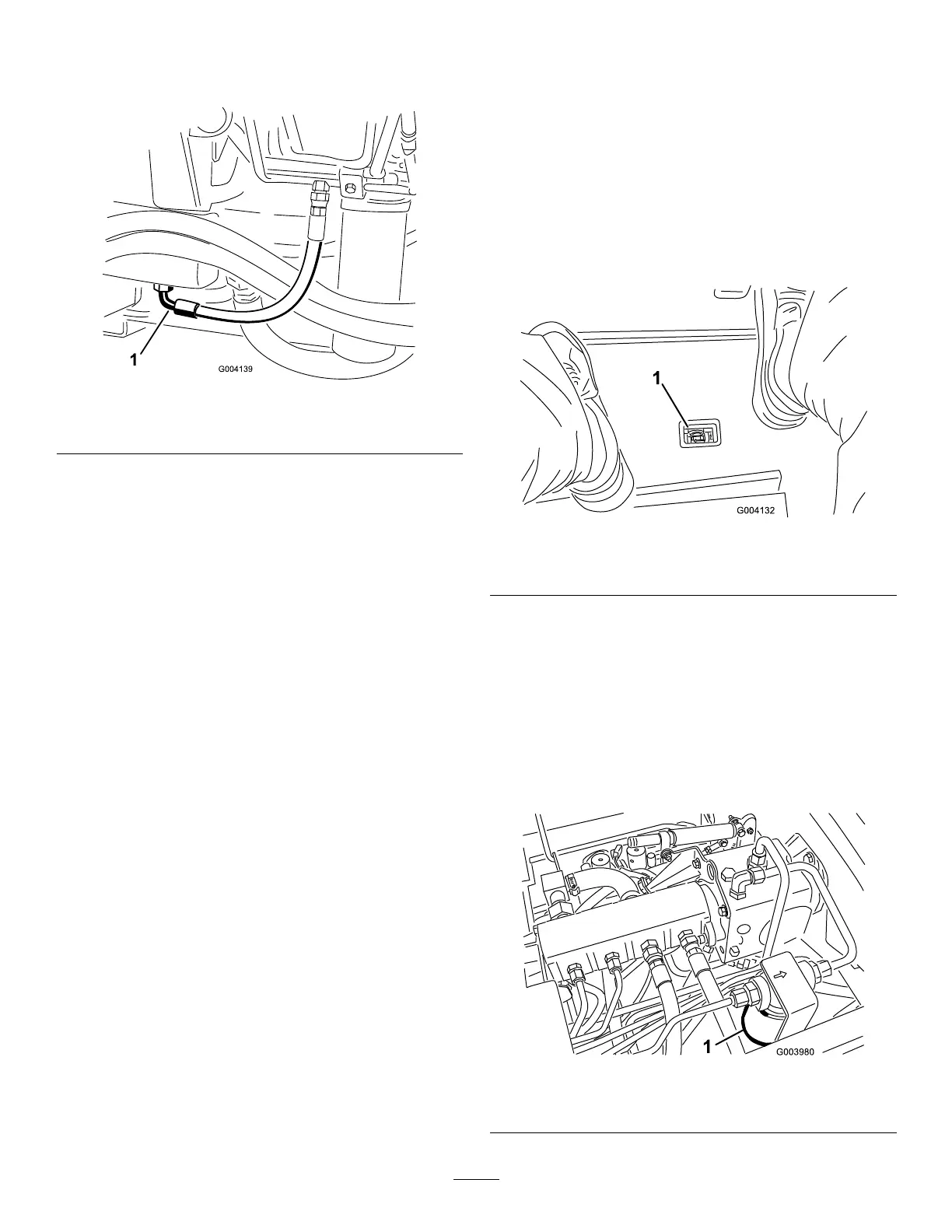 1

G004139

1

G004132

1

G003980