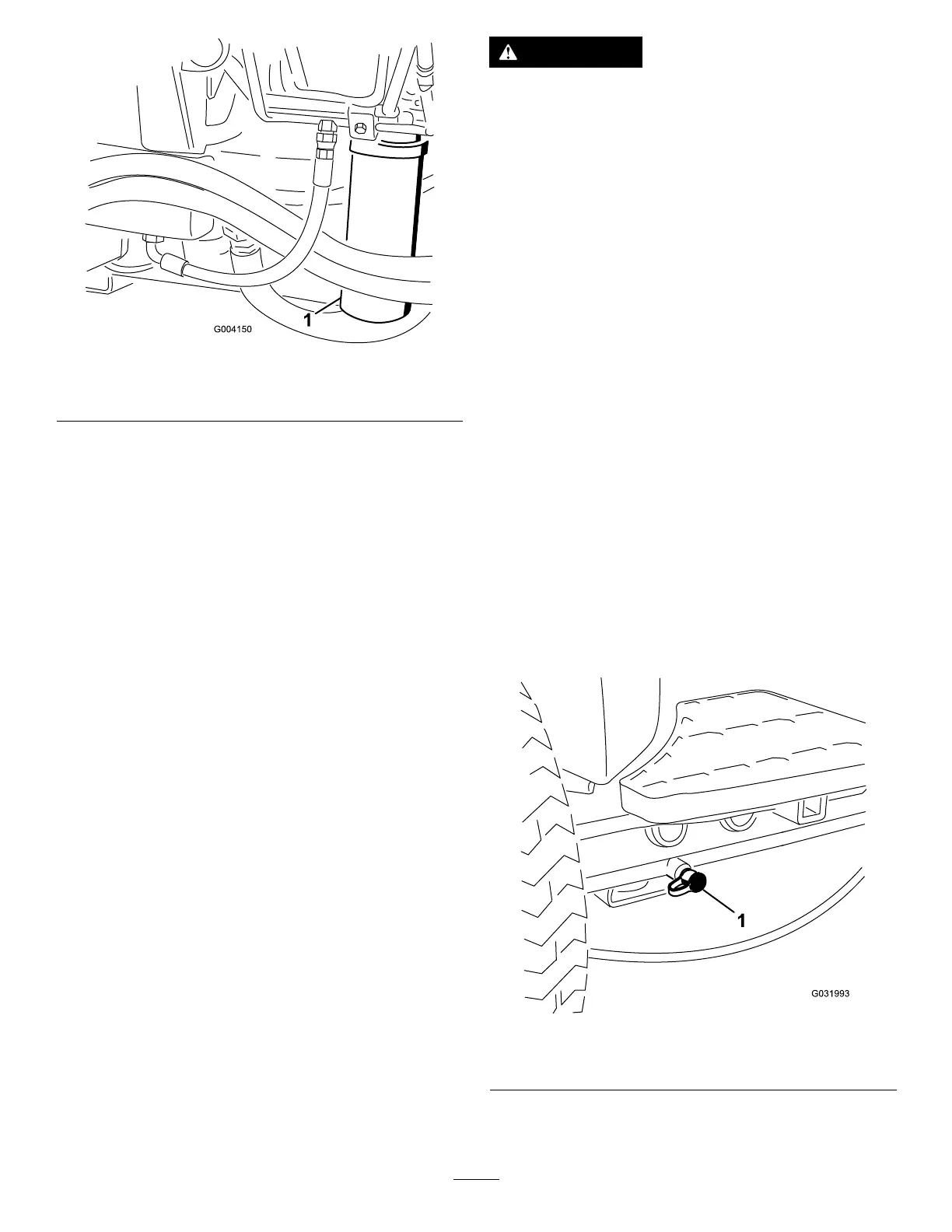 1

G004150

1

G031993