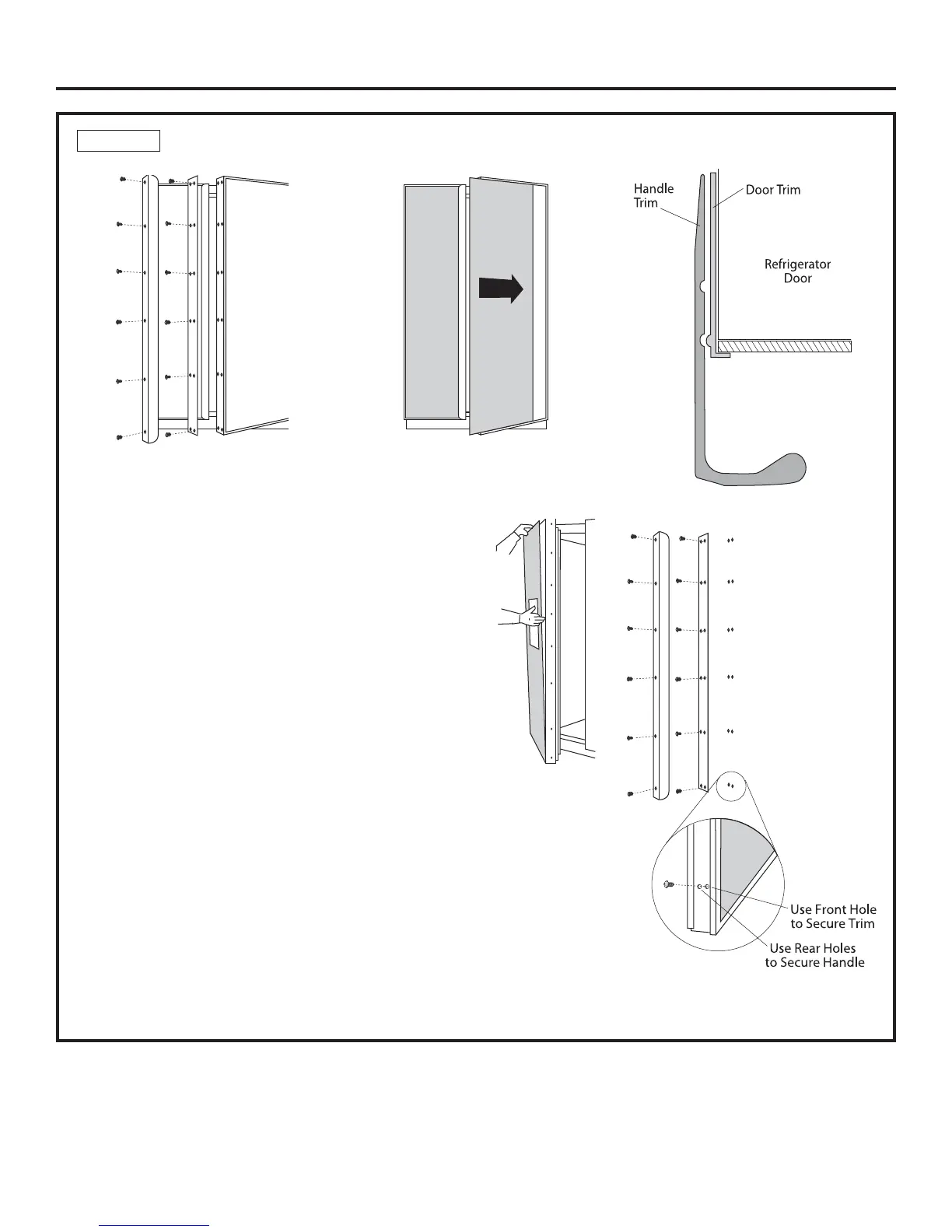 Handle Trim

Door Trim

Refrigerator Door

Use Front Hole to Secure Trim

Use Rear Holes to Secure Handle