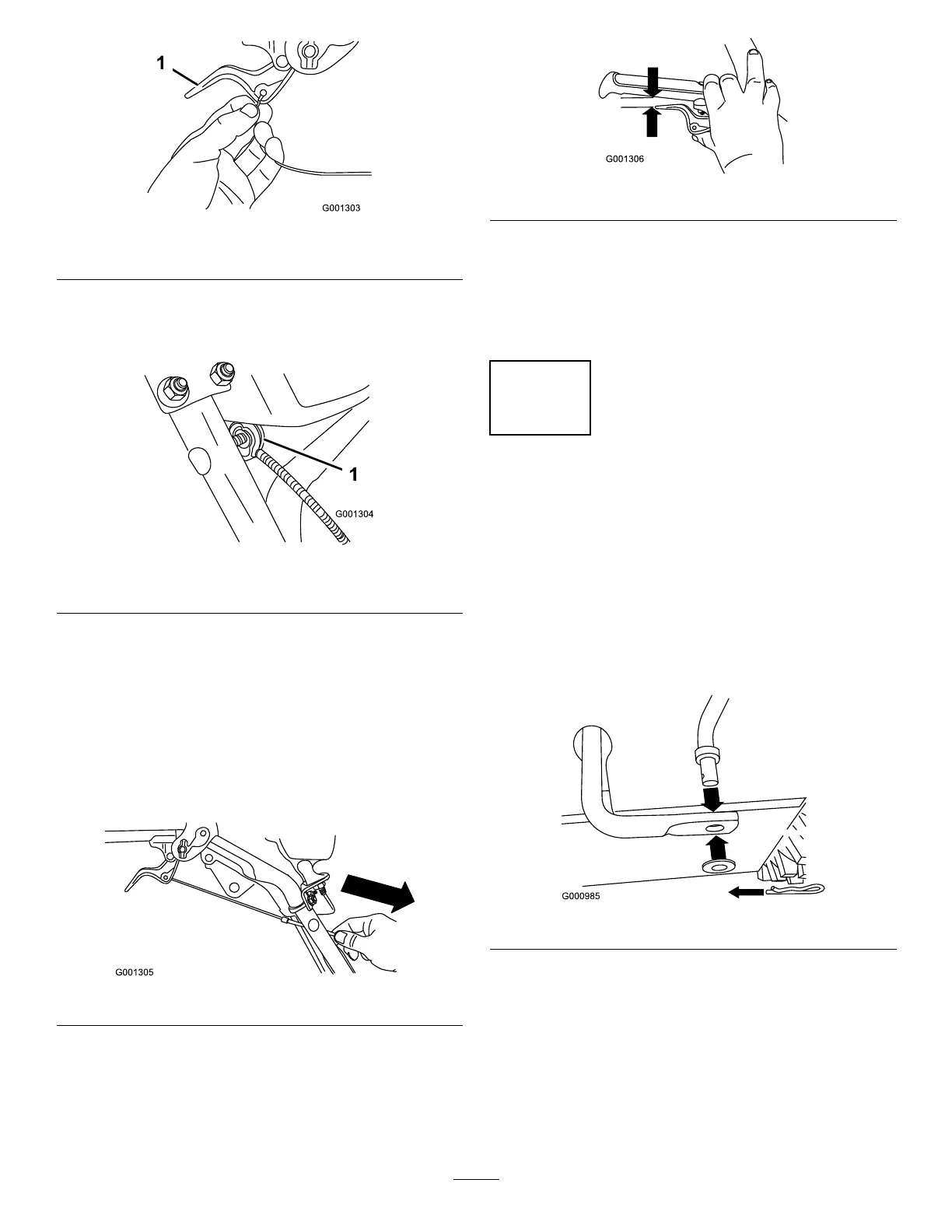 1

G001303

1

G001304

G001305

G001306

G000985