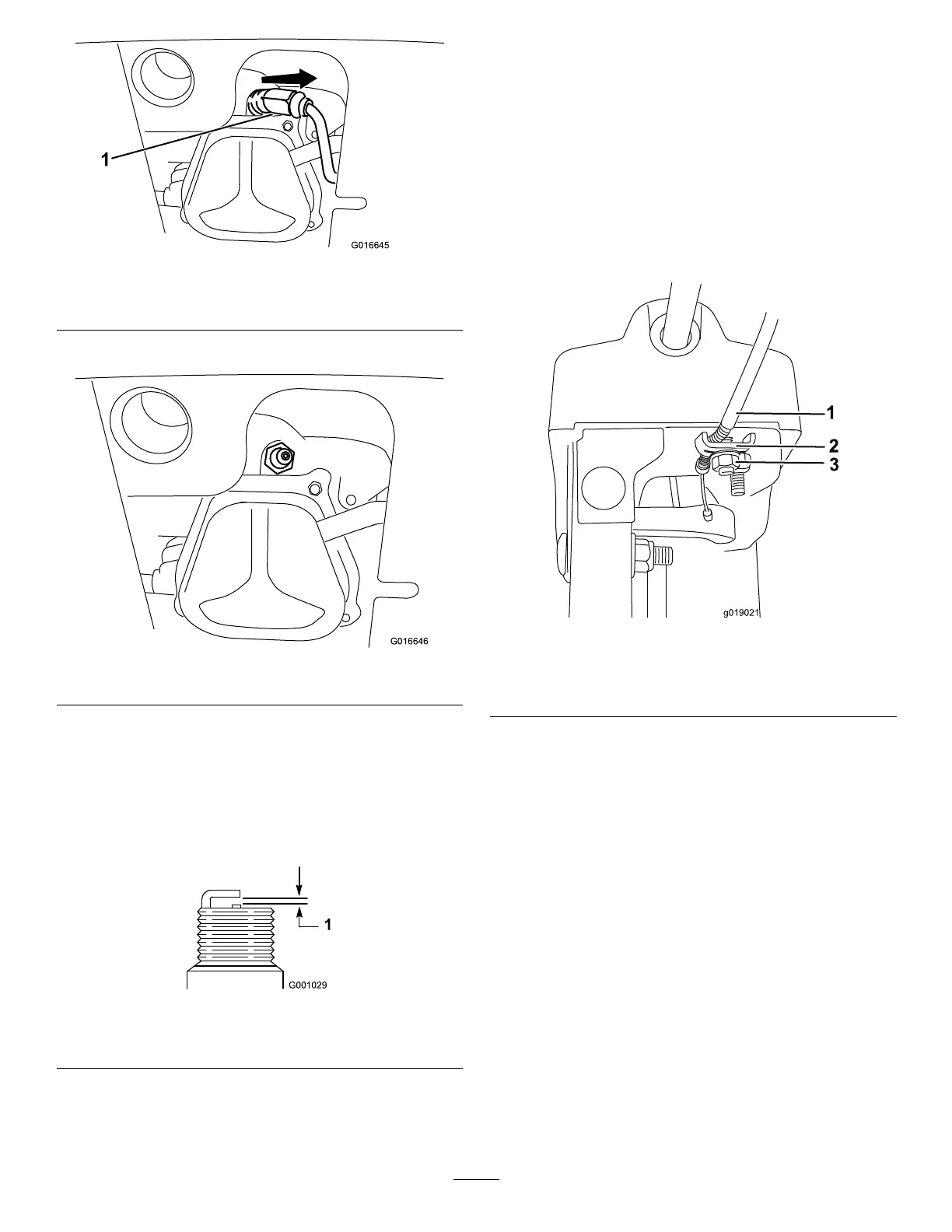 1

G016645

G016646

1

G001029

1

2

3

g019021