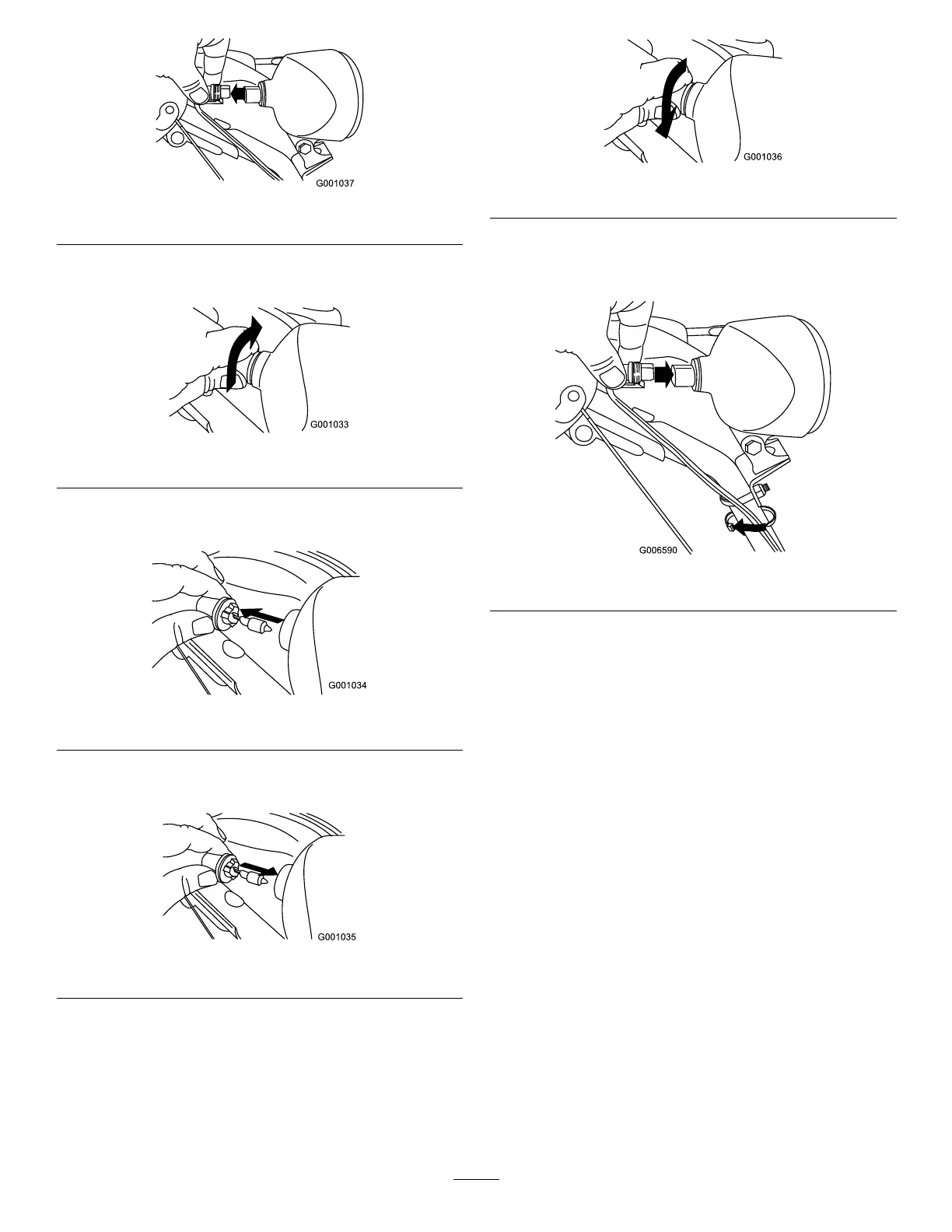 G001037

G001033

G001034

G001035

G001036

G006590