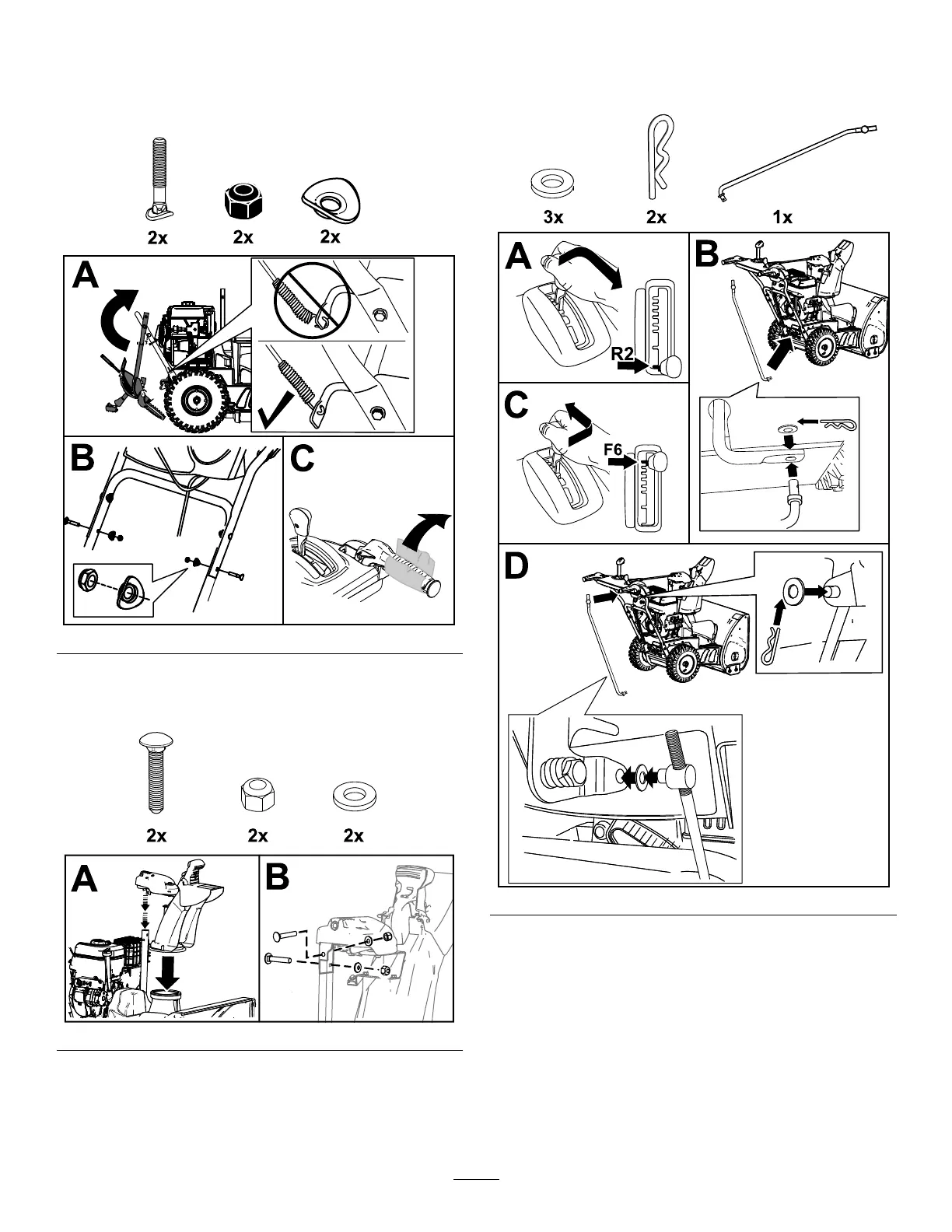 2x 2x 2x

A

B

C

2x 2x 2x

A

B

3x 2x 1x

A

R2

B

C

F6

D