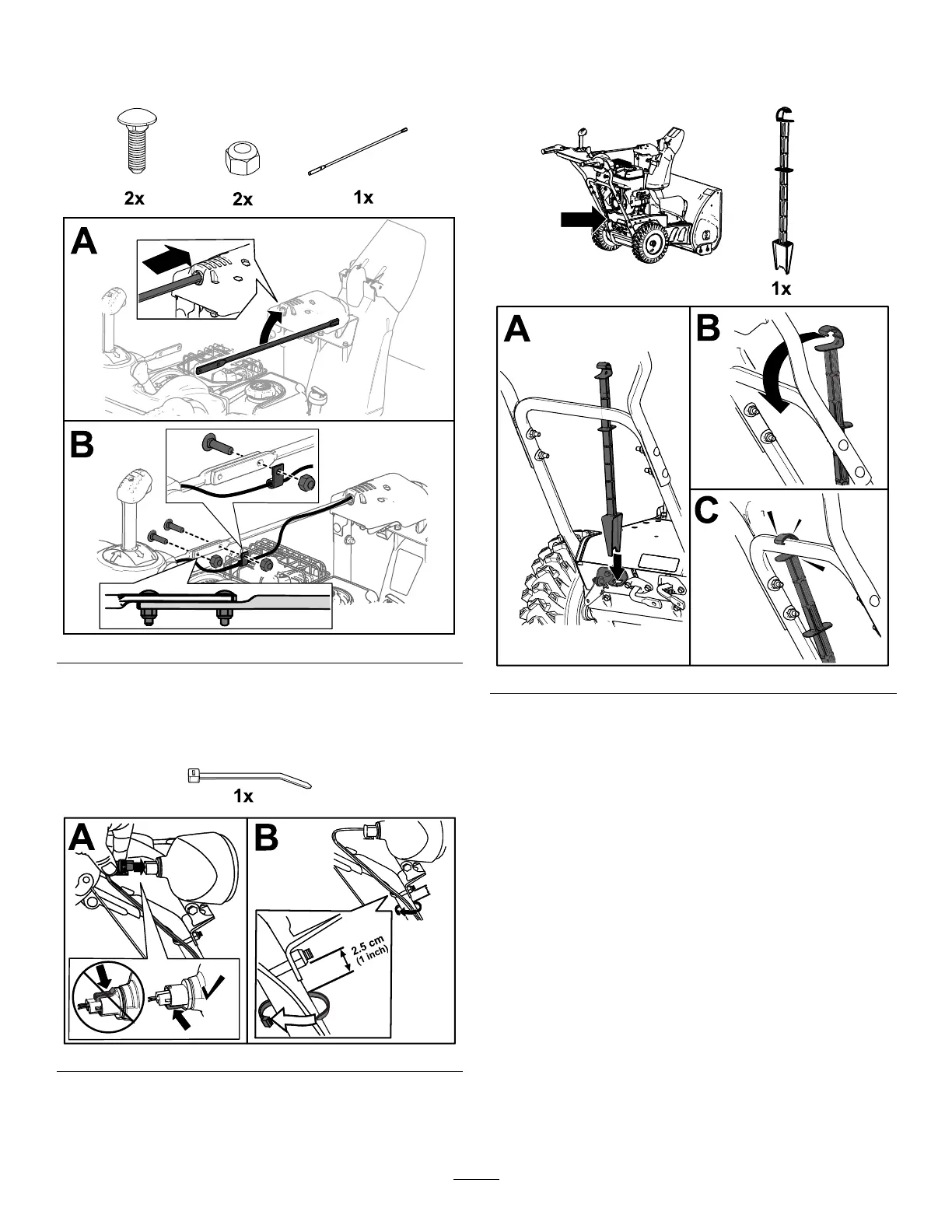 2x

2x

1x

A

B

1x

A

B

2.5 cm
(1 inch)

1x

A

B

C