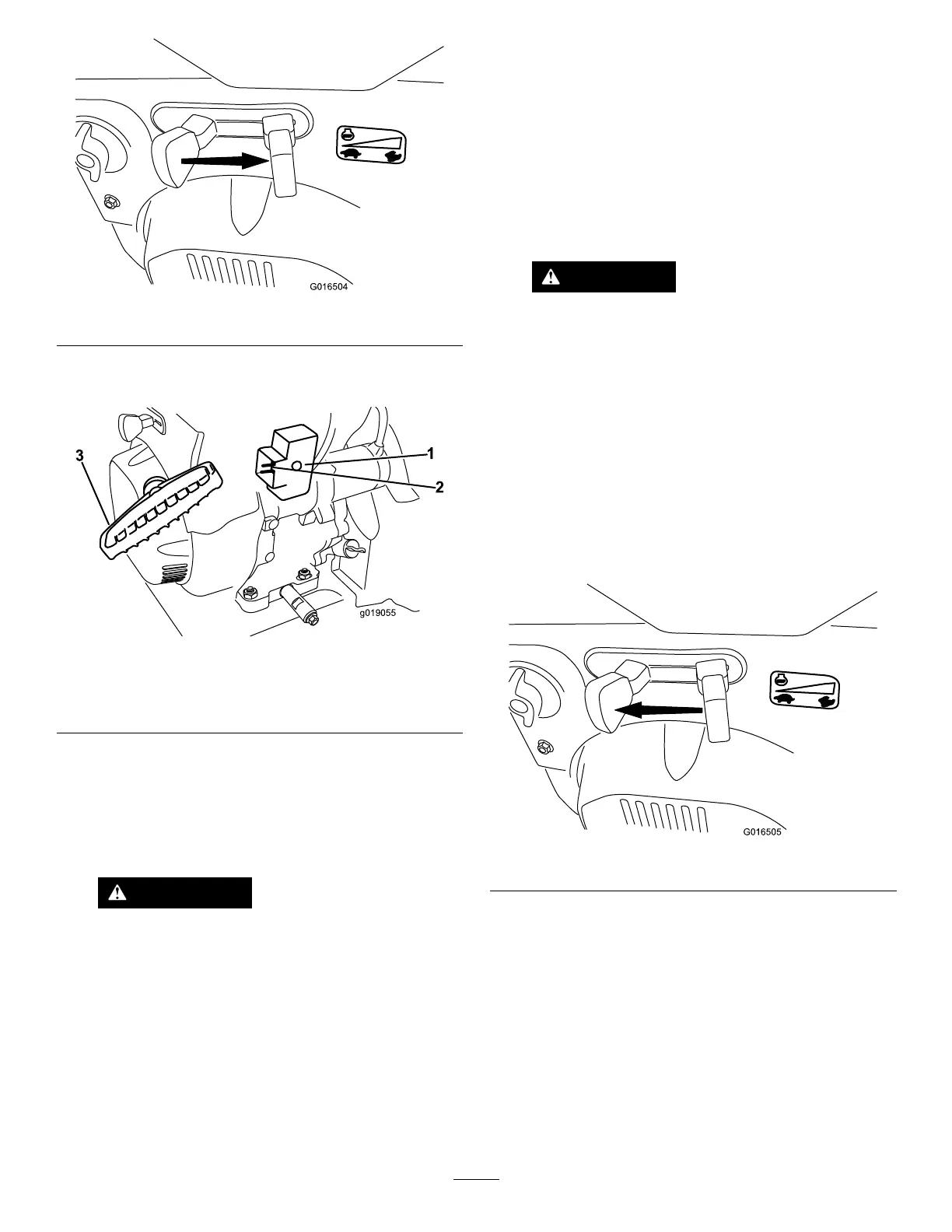 G016504

3

1

2

g019055

G016505