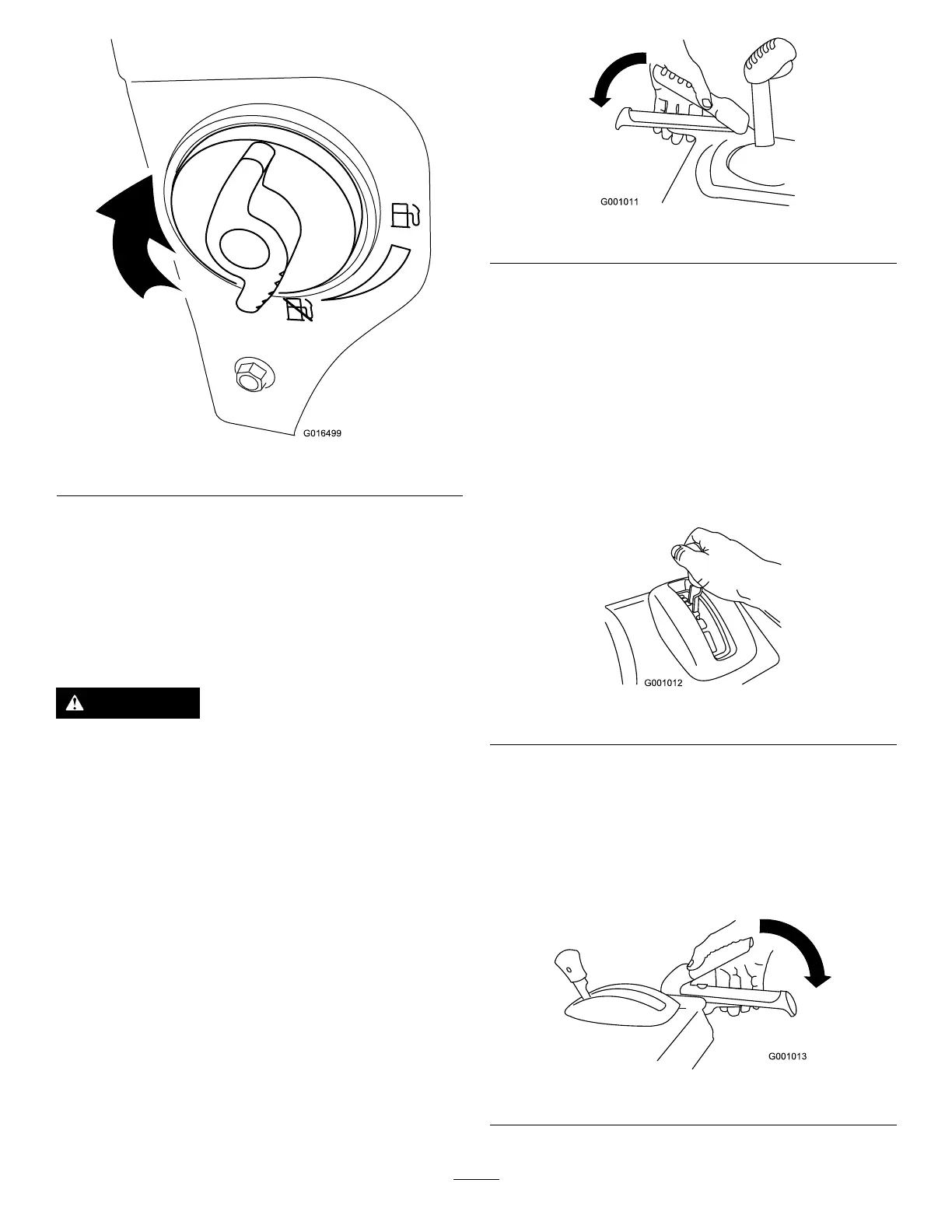 G016499

G001011

G001012

G001013