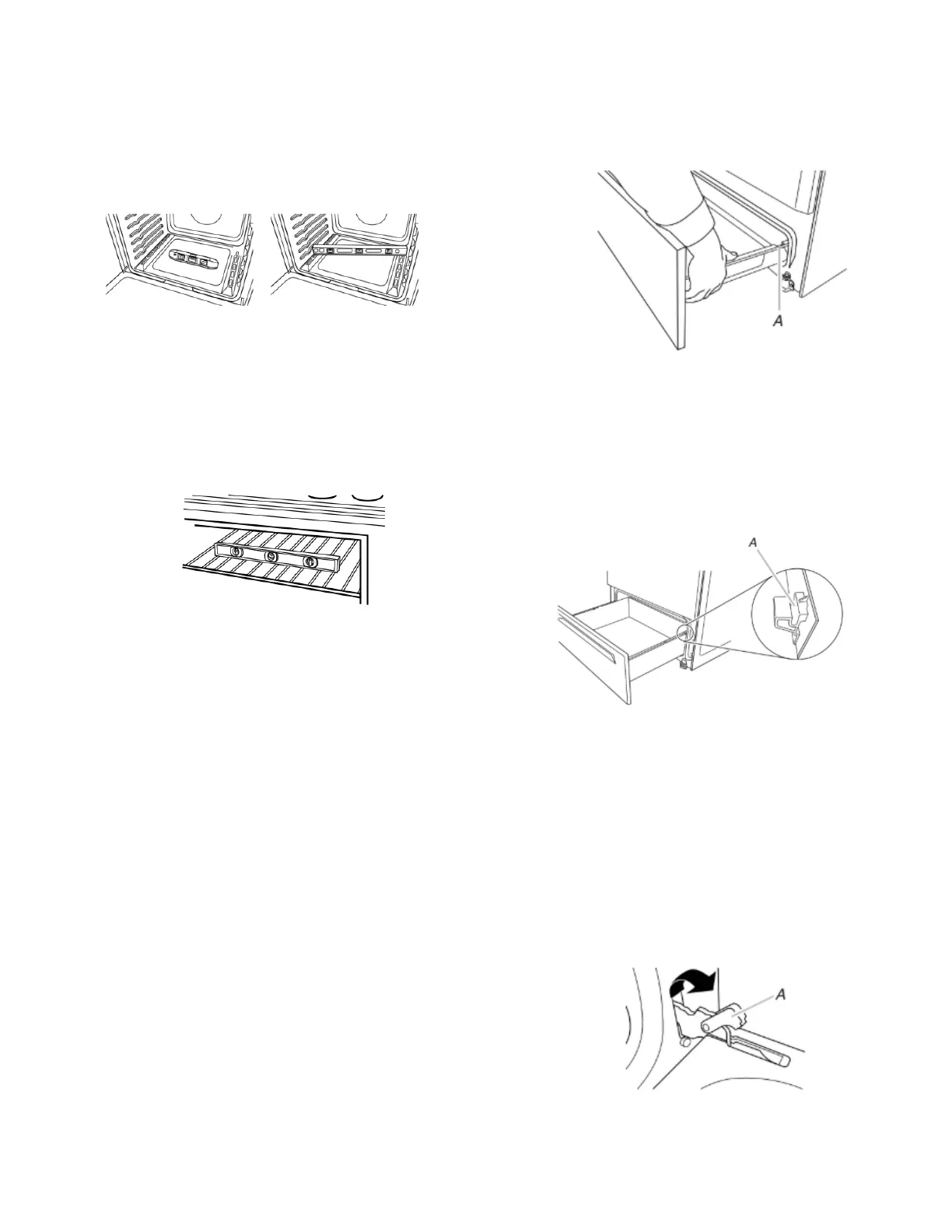 A

A

A