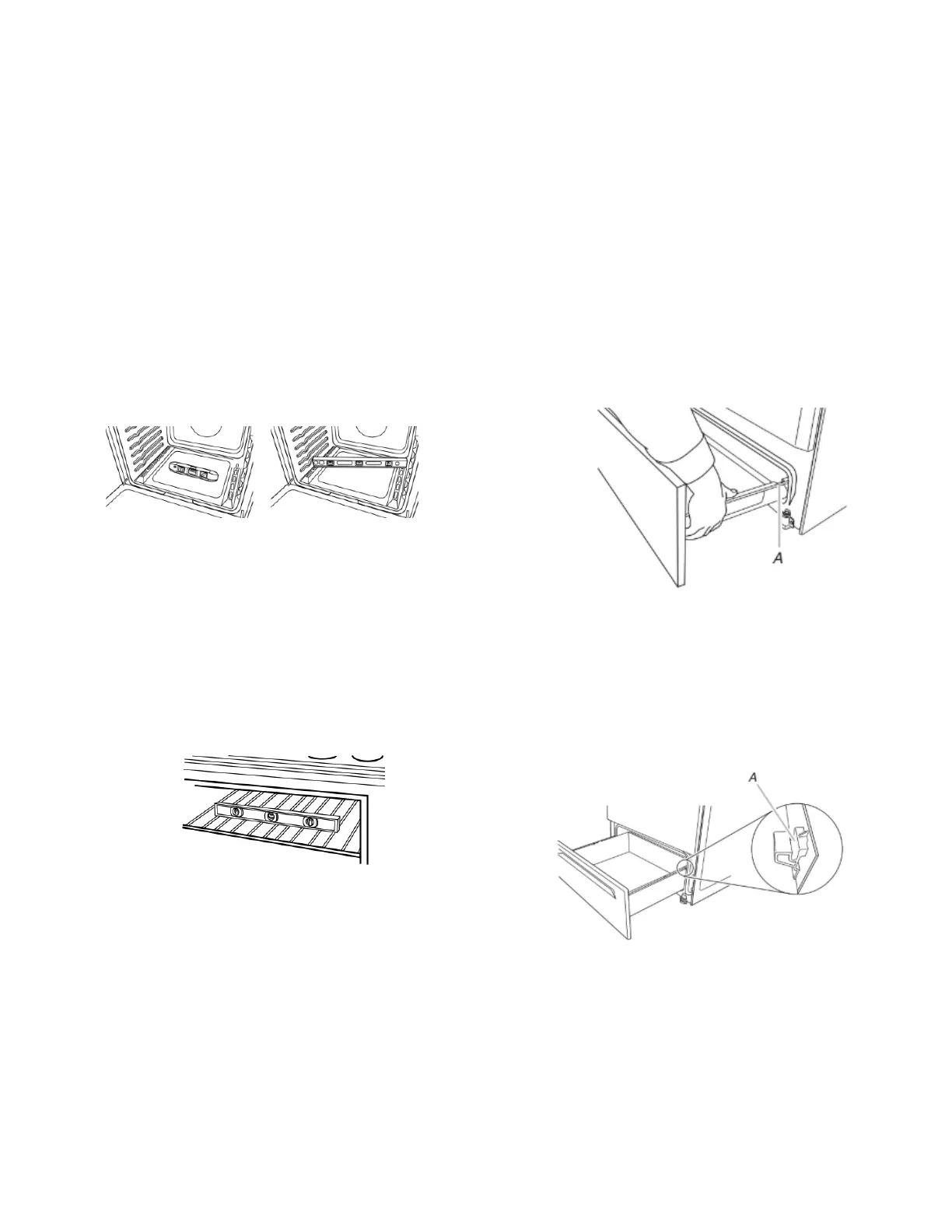 A

A