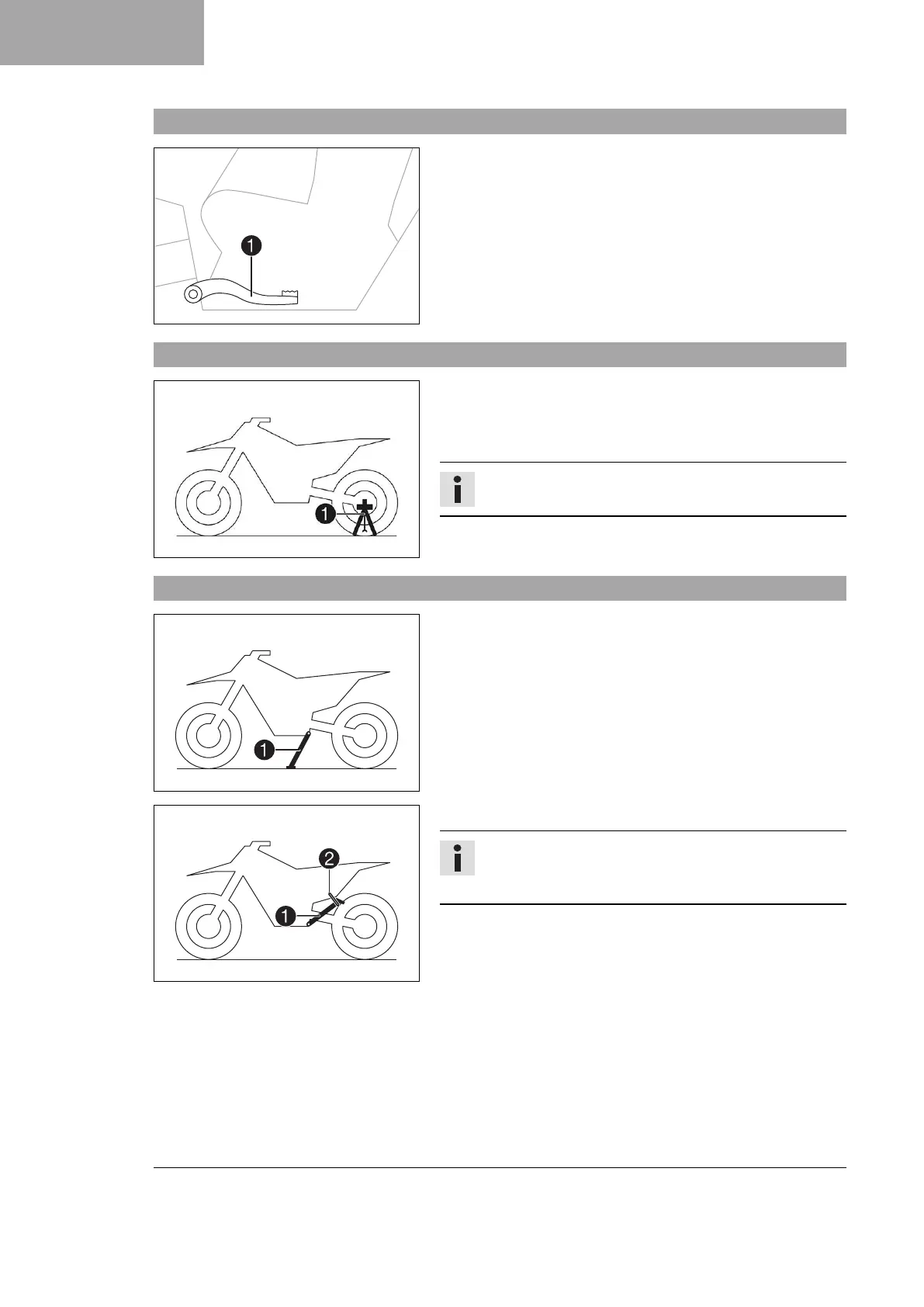 1

1

1

2
1