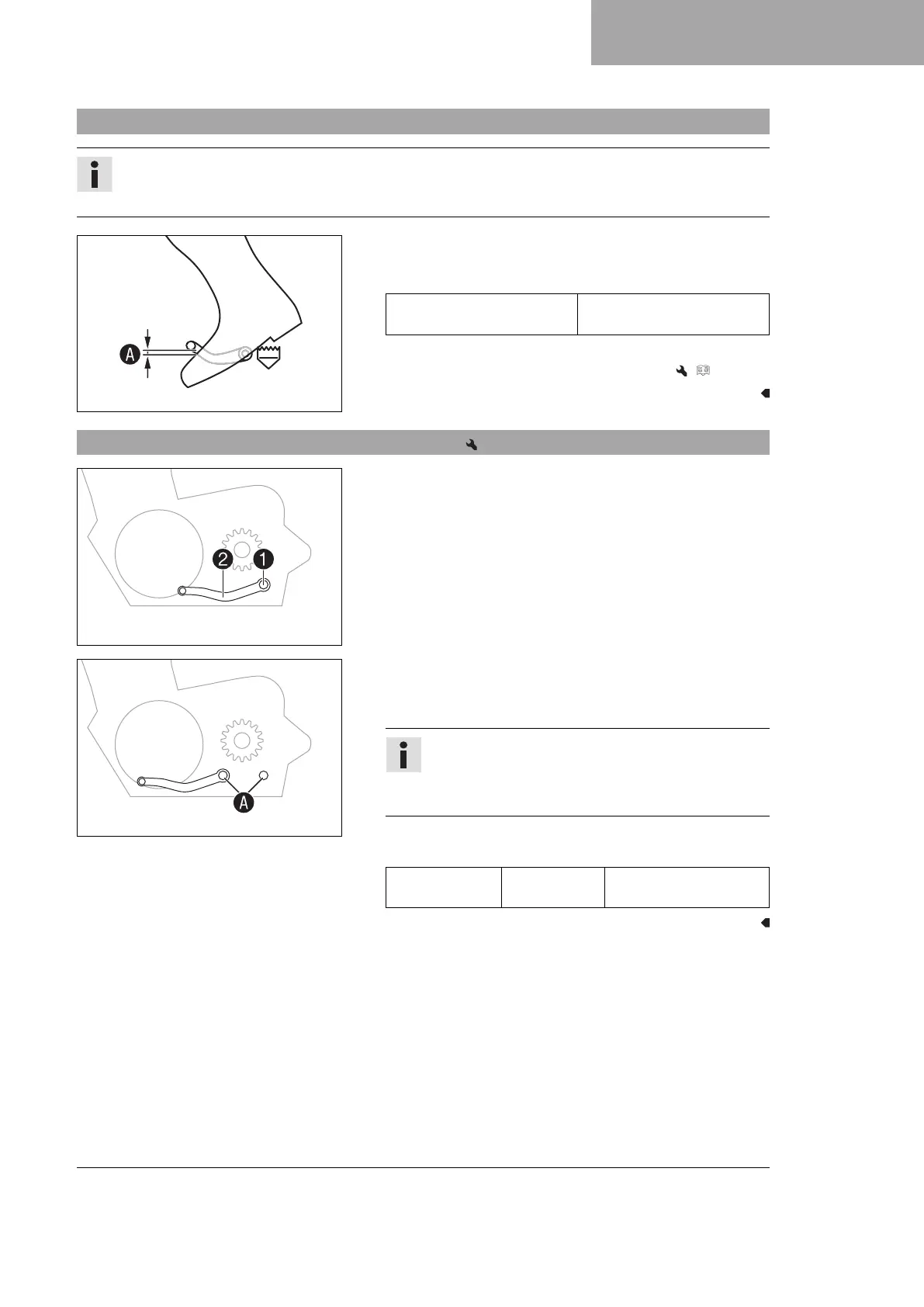 A

2 1

A