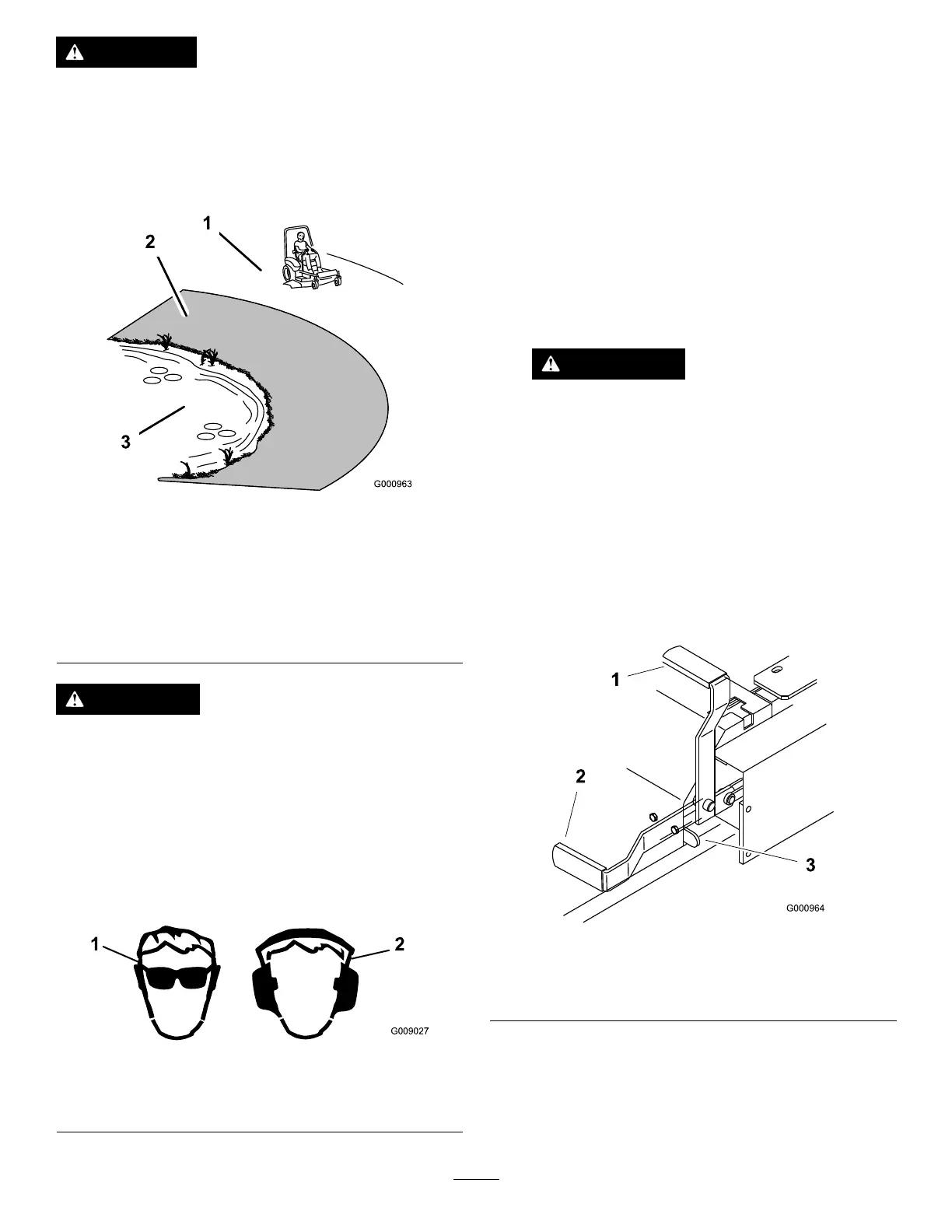 1
2
3
G000963

1
2
G009027

1
2
3
G000964