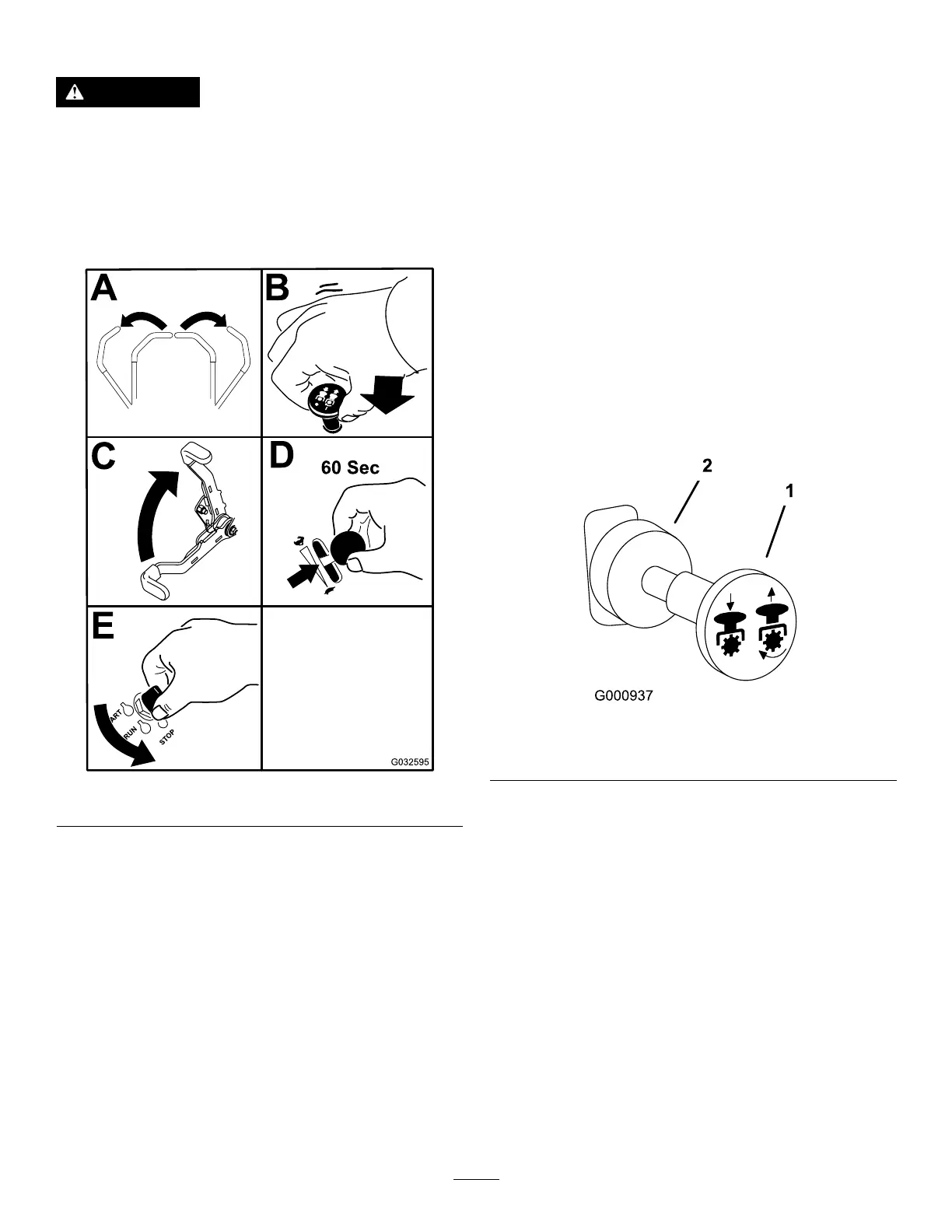 A

B

C

D

60 Sec

E

ART

RUN

STOP

G032595

2

1

G000937