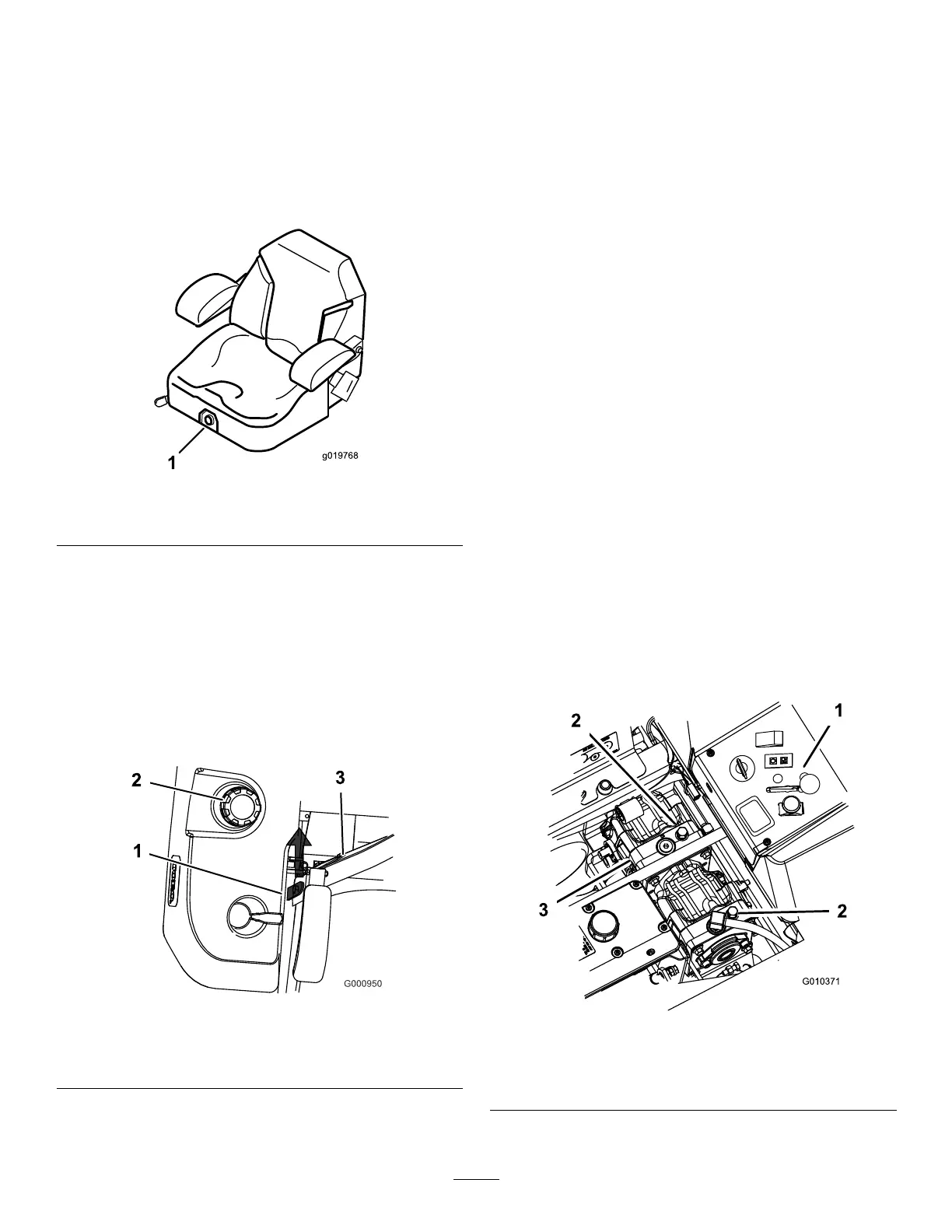 1

g019768

2

3

1

G000950

2

1

3

2

G010371