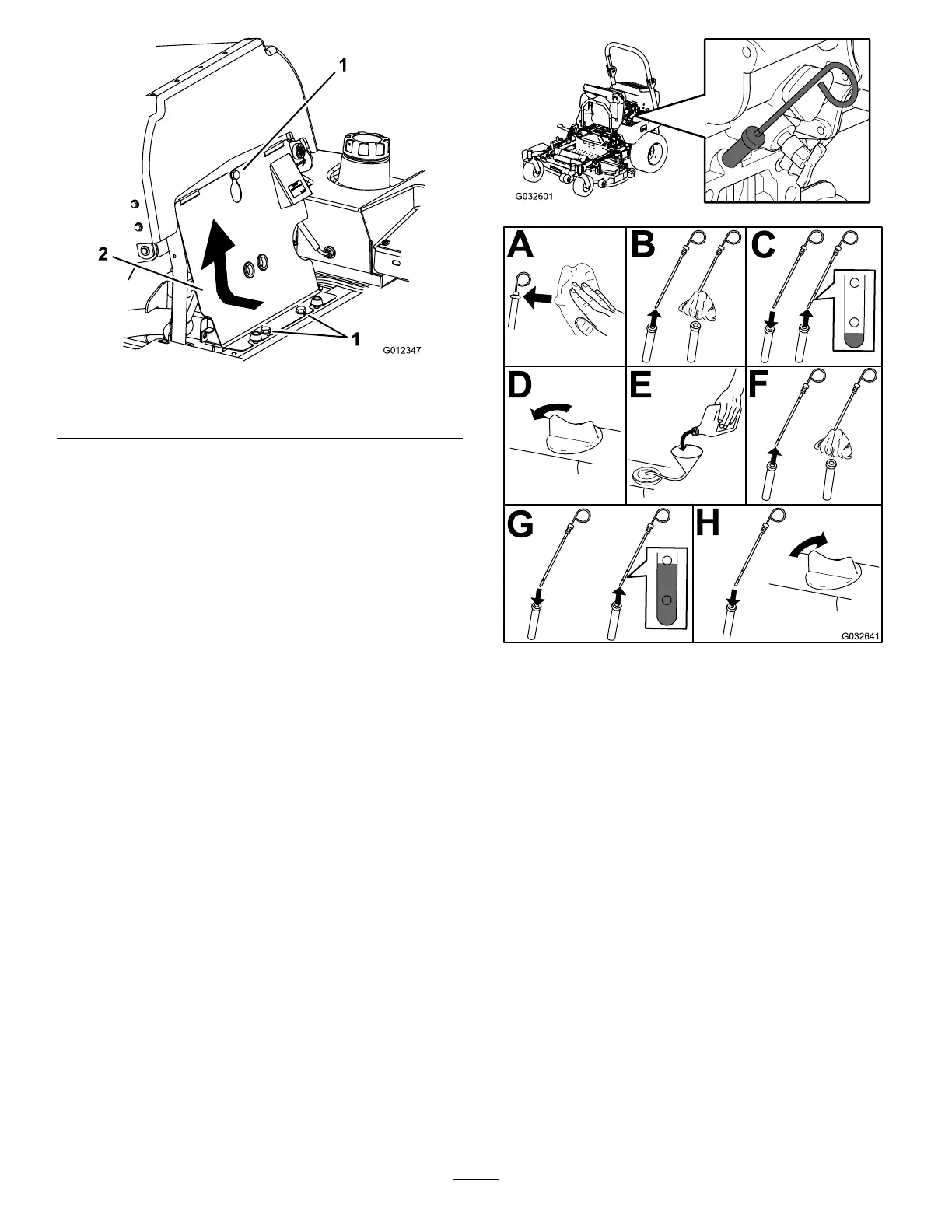 1

2

1

G012347

G032601

A

B

C

D

E

F

G

H

G032641