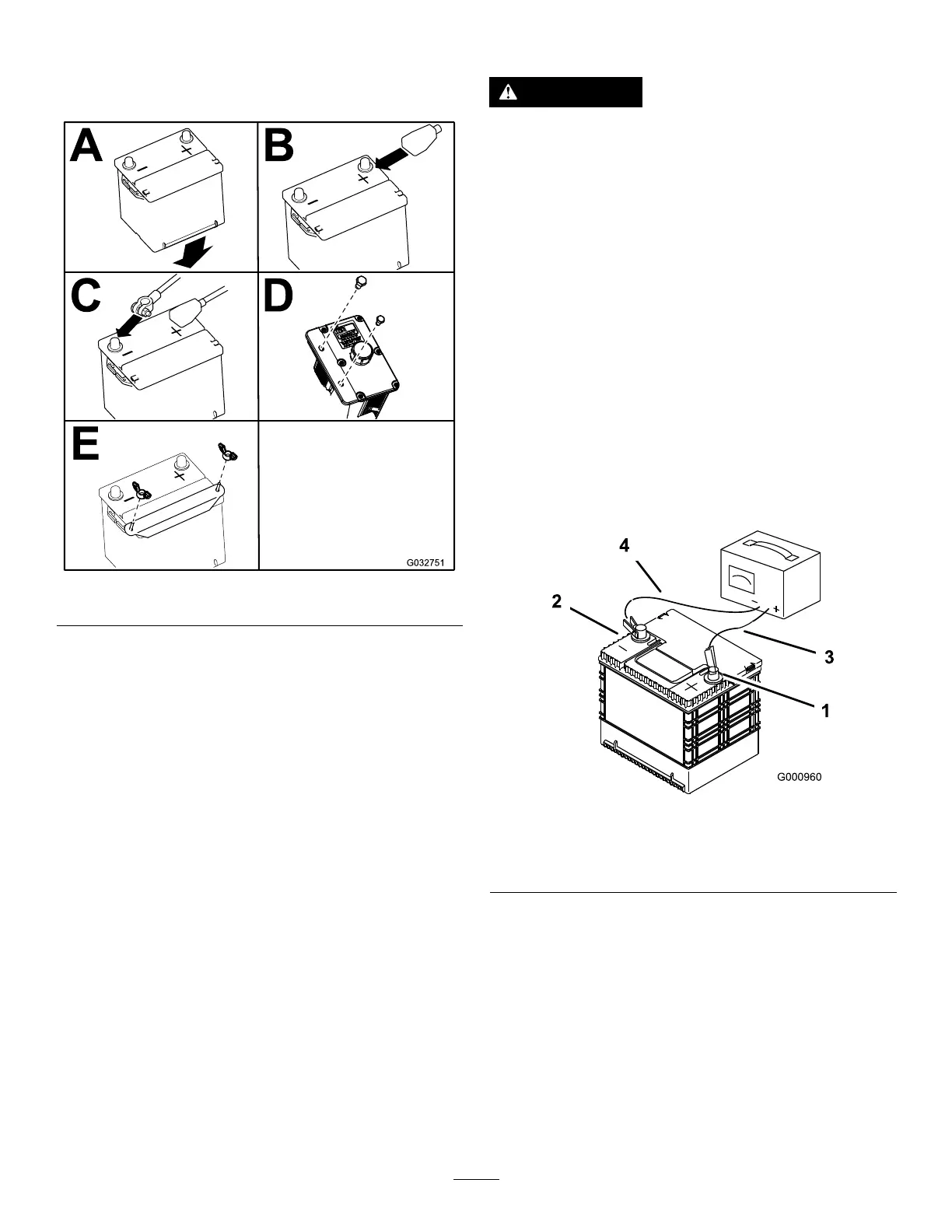 A

B

C

D

E

G032751

4

2

3

1

G000960