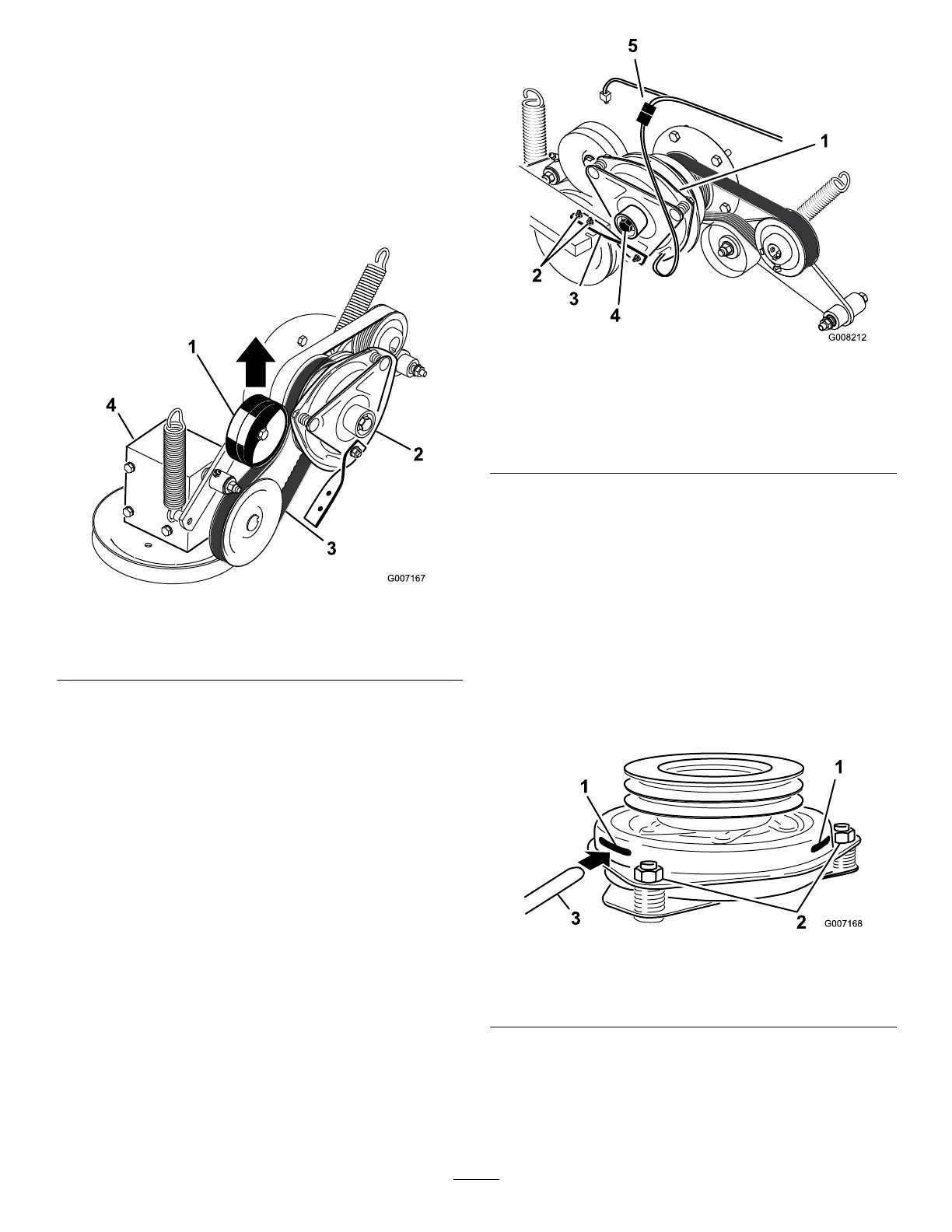 1

4

2

3

G007167

5

1

2

3

4

G008212

1

1

3

2

G007168