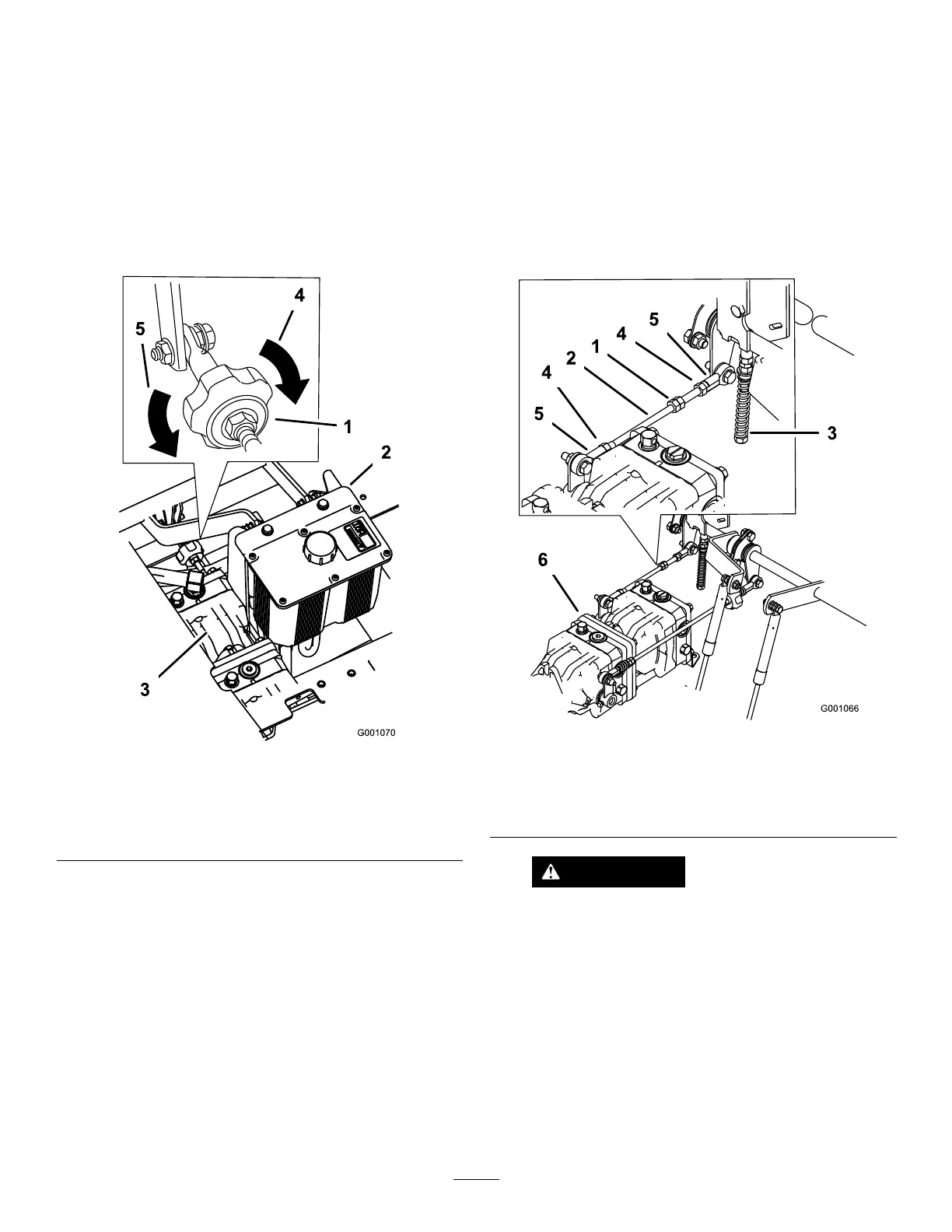 4

5

1

2

3

G001070

5

4

1

2

4

5

3

6

G001066