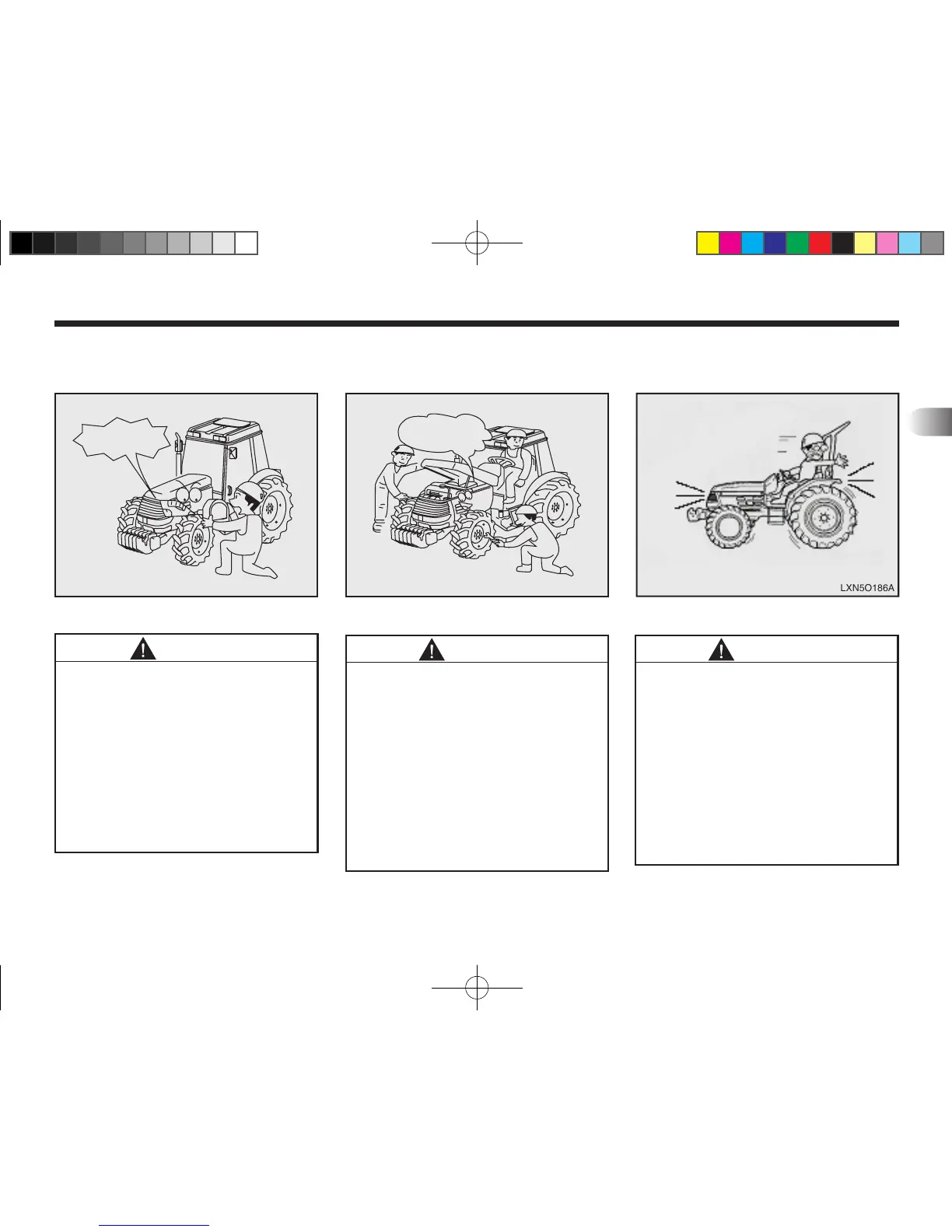 LXN5O186A