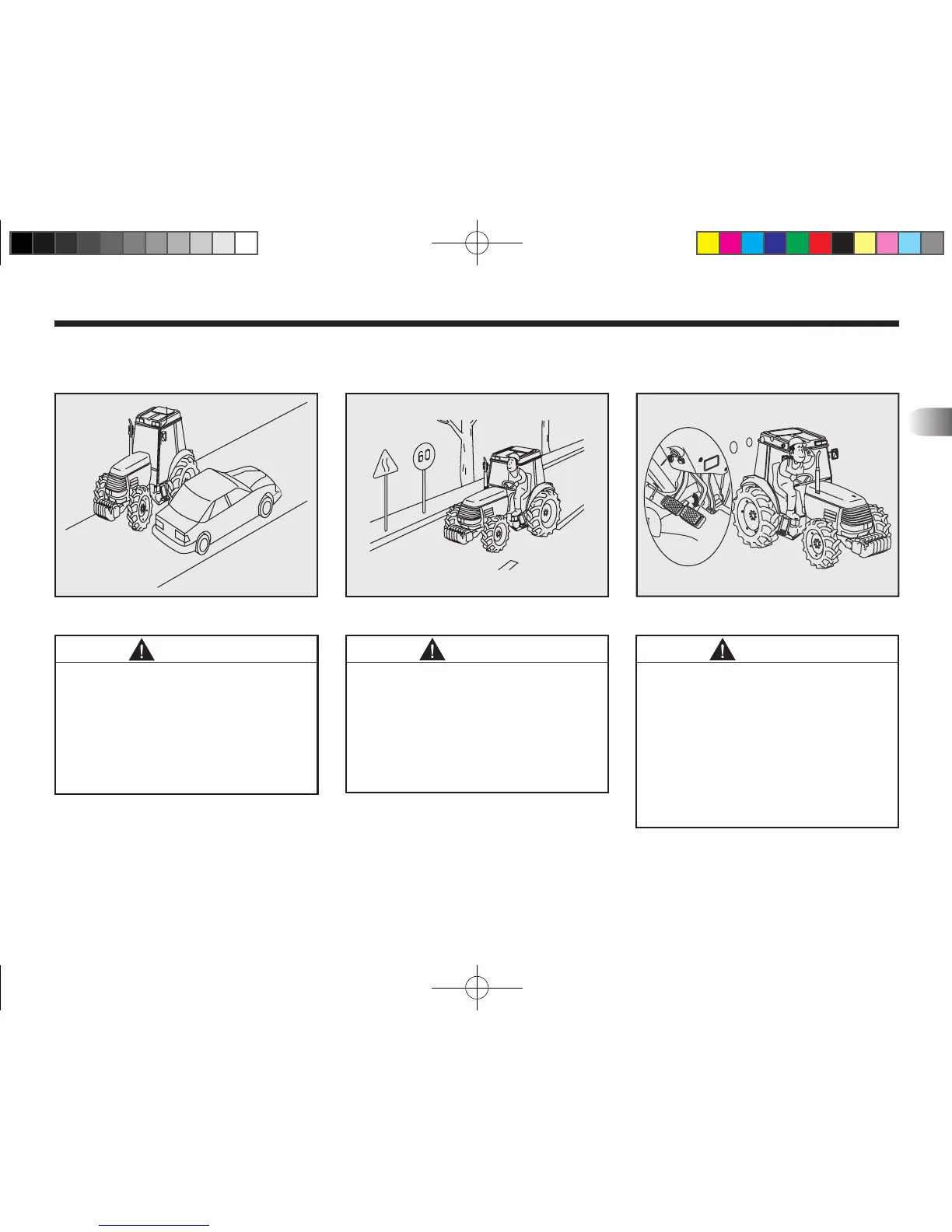 60