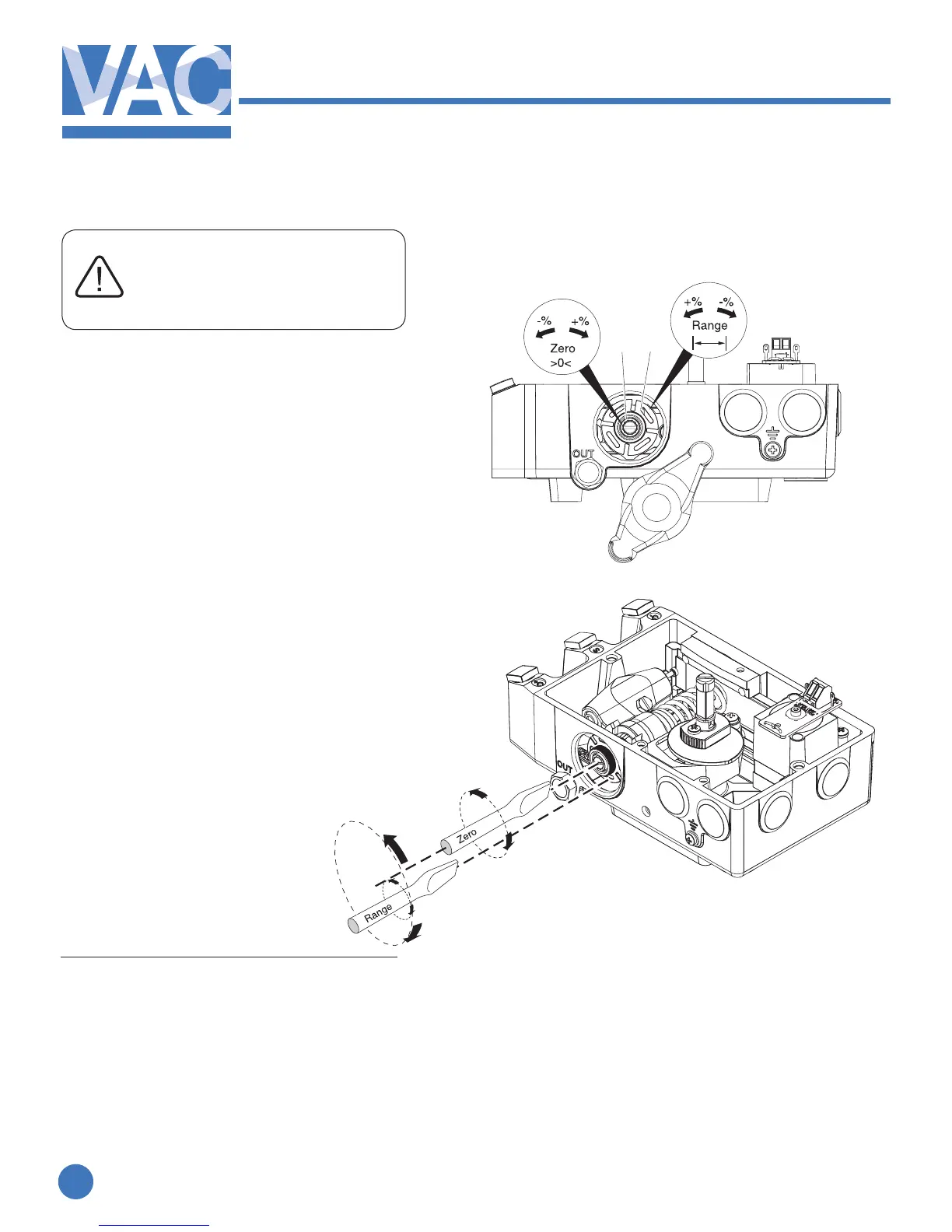 VAC

-%
+%
Zero
>0<

+%
-%
Range

OUT

OUT

Zero

Range