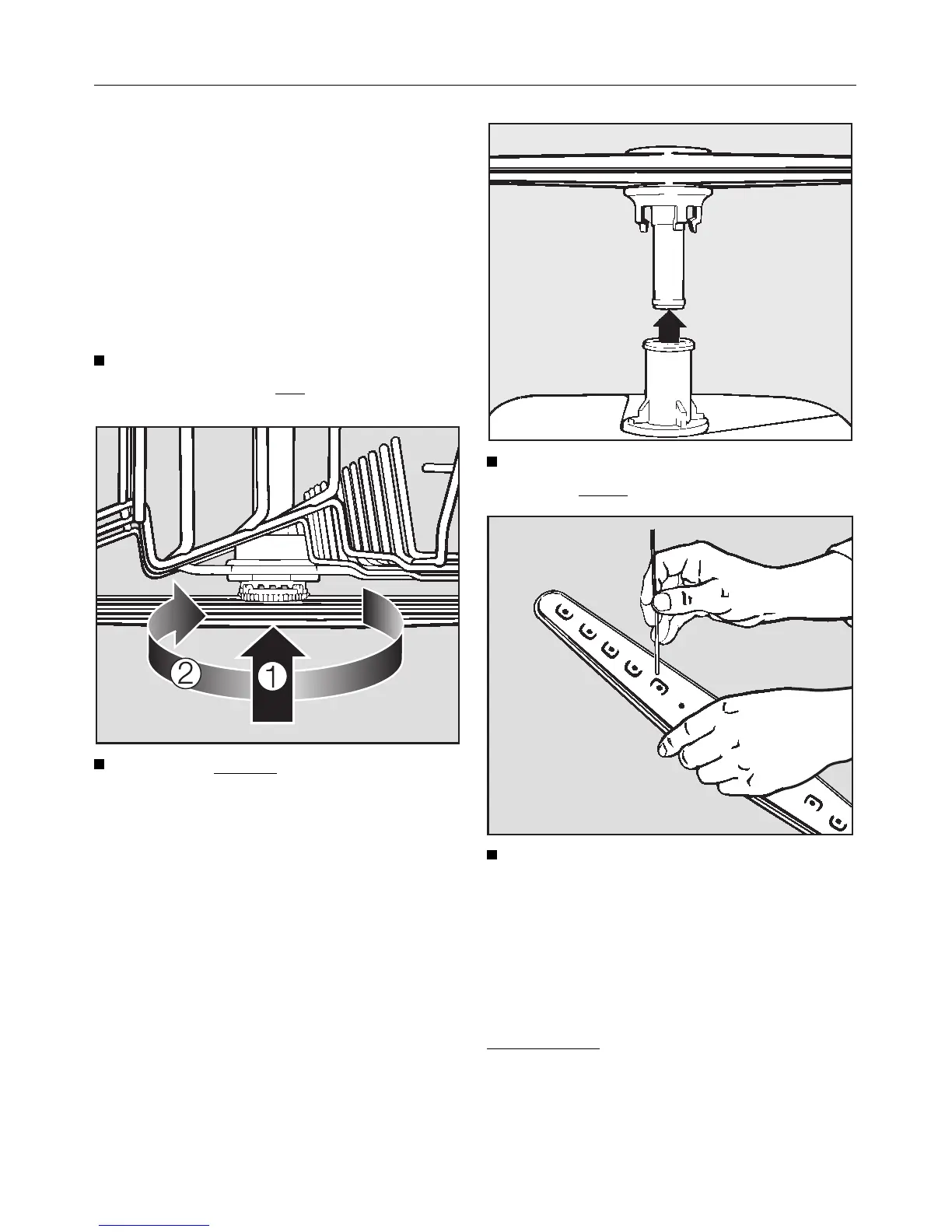 2

1