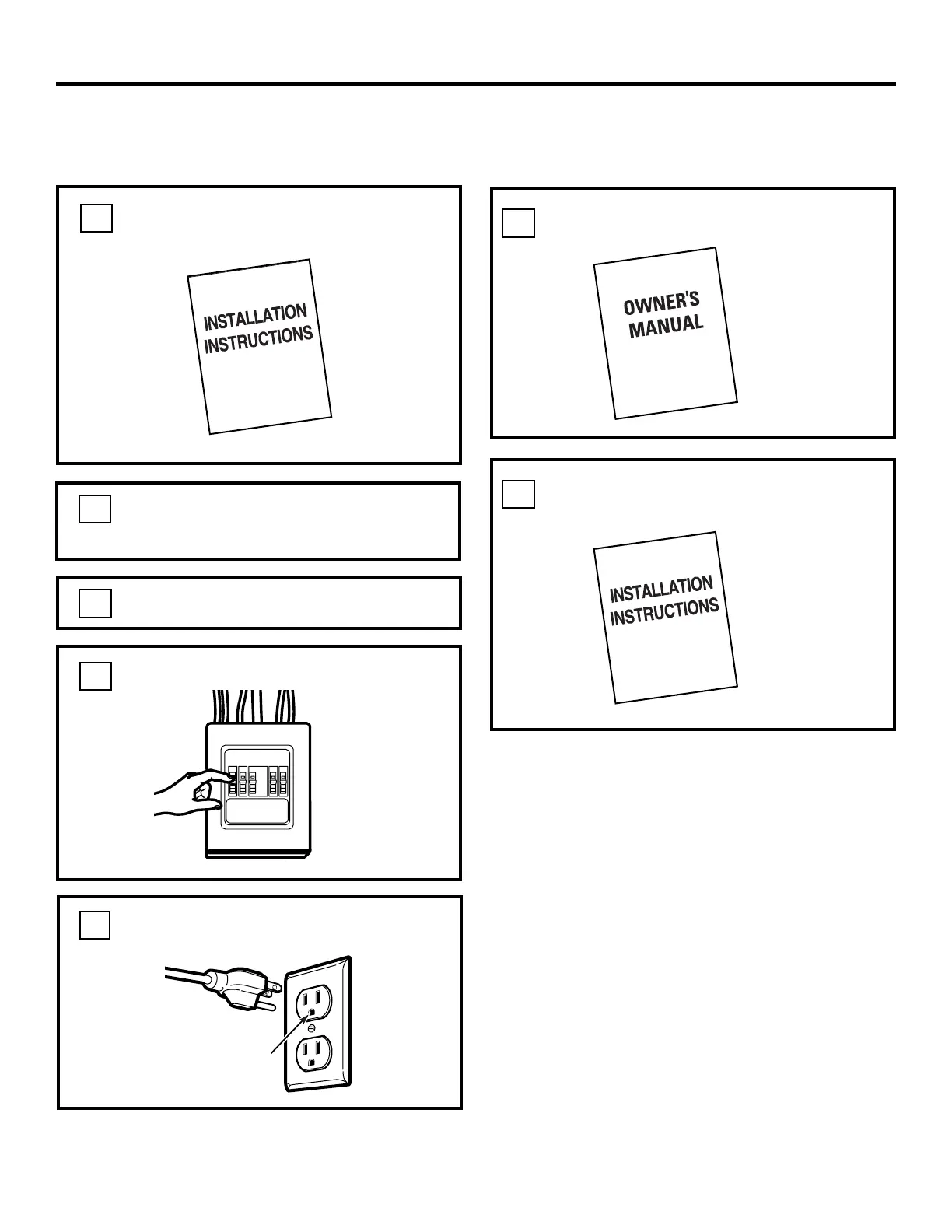 INSTALLATION INSTRUCTIONS

OWNER'S MANUAL

INSTALLATION INSTRUCTIONS