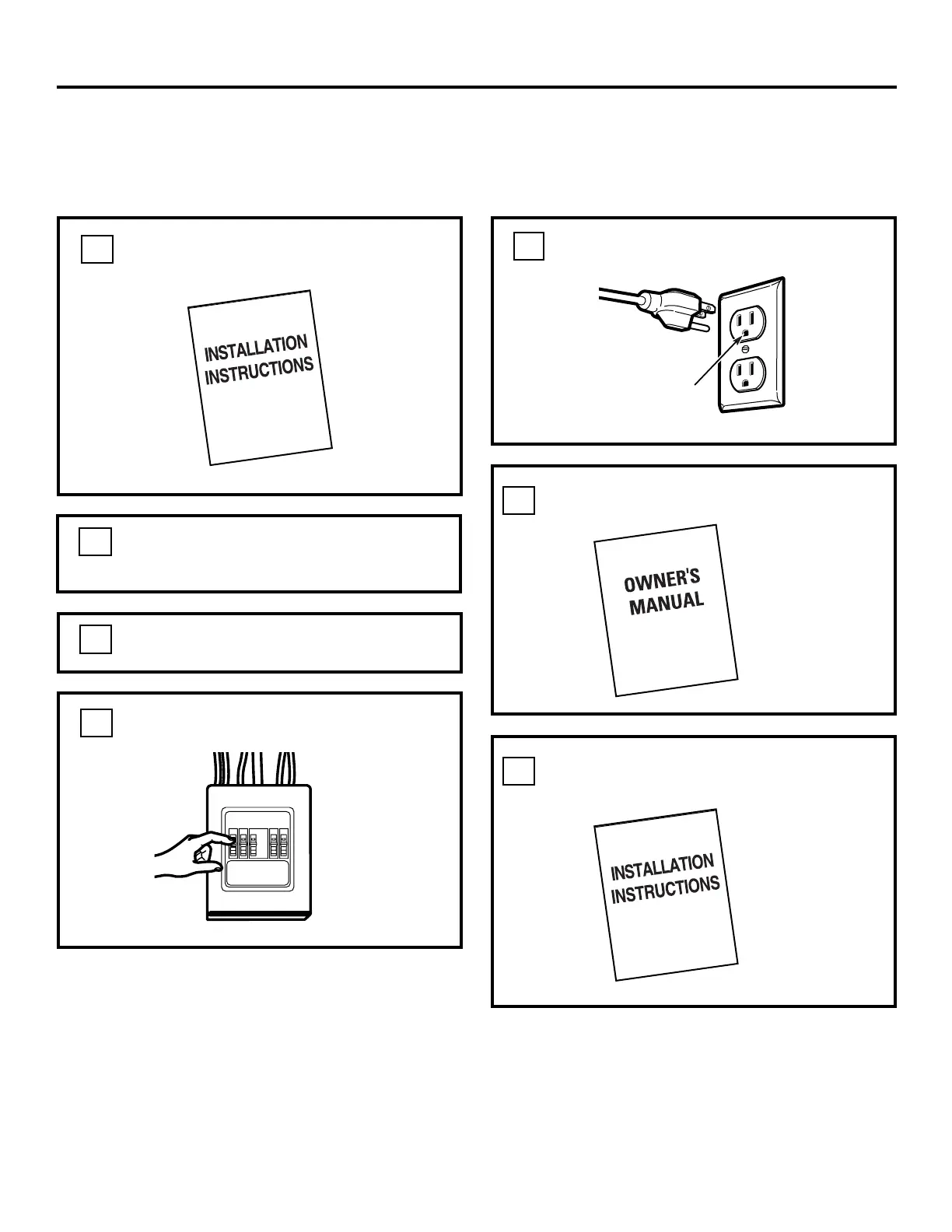 INSTALLATION INSTRUCTIONS

OWNER'S MANUAL

INSTALLATION INSTRUCTIONS