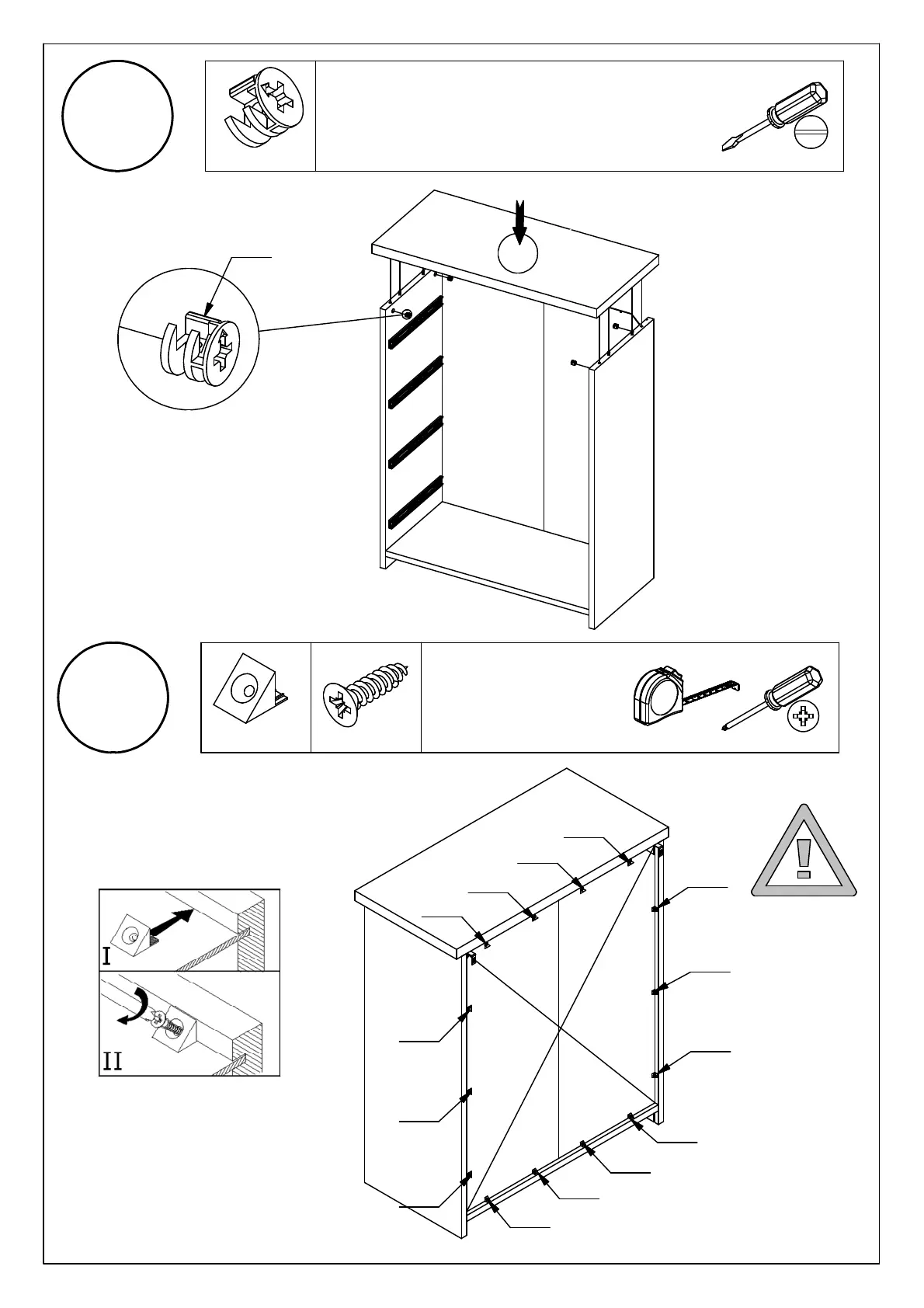 I

II