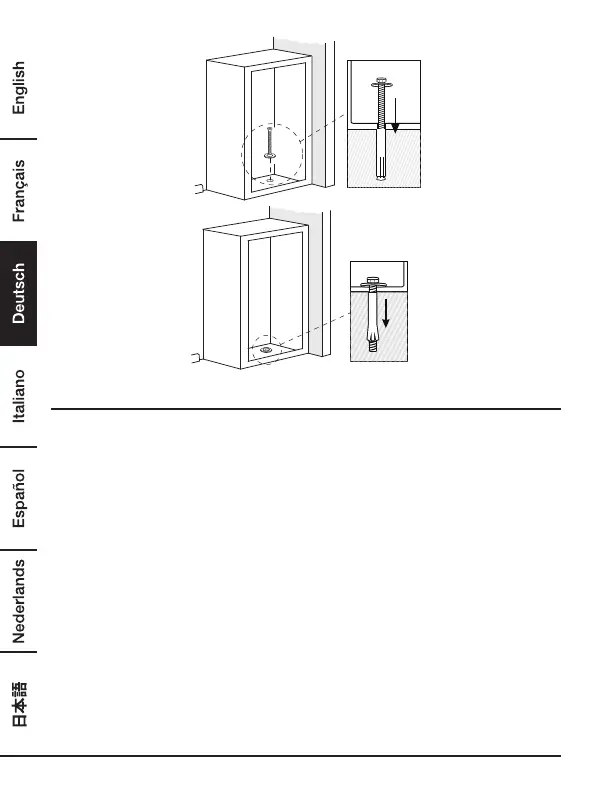 English

Français

Deutsch

Italiano

Español

Nederlands

日本語