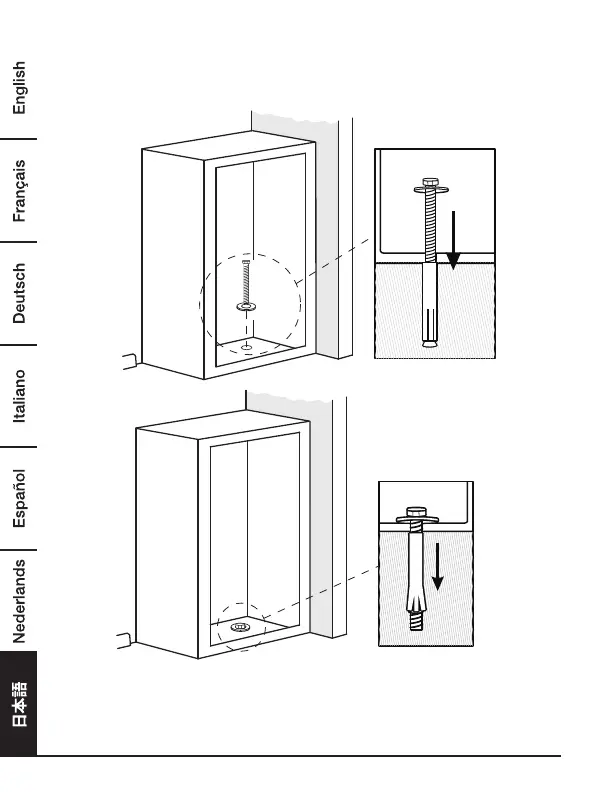 English

Français

Deutsch

Italiano

Español

Nederlands

日本語