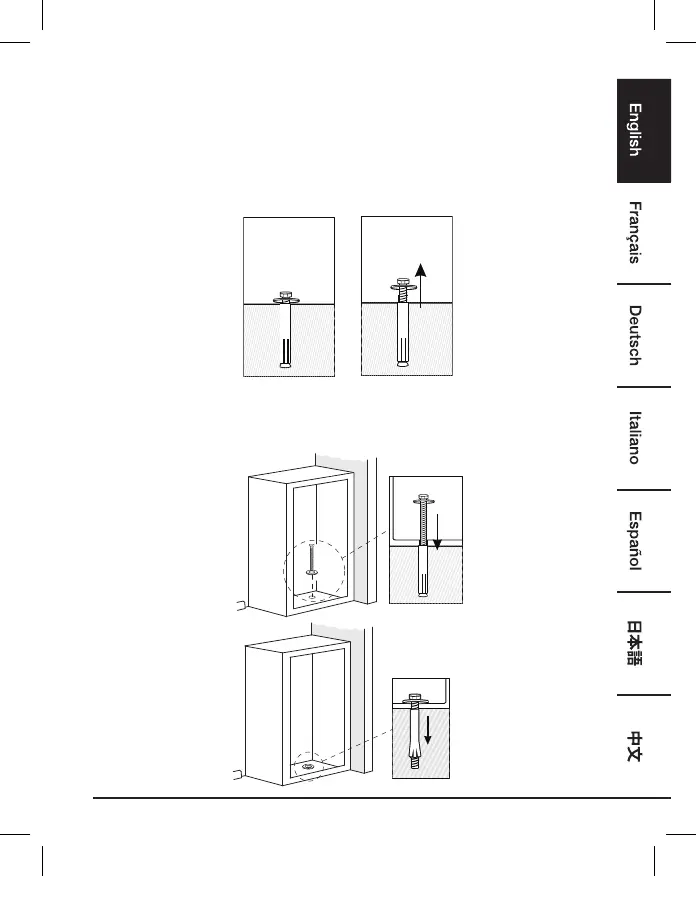 English

Français

Deutsch

Italiano

Español

日本語

中文